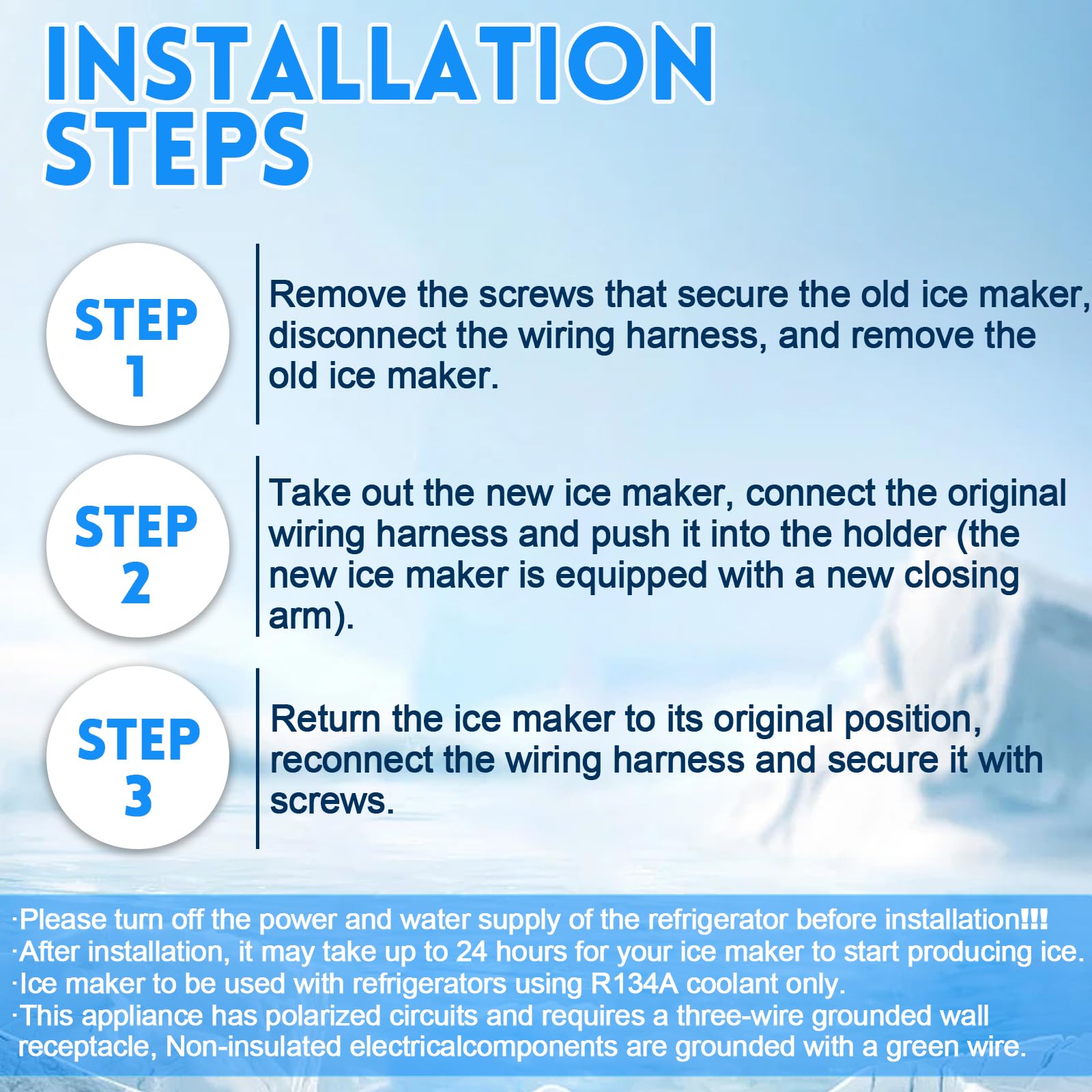 INSTALLATION STEPS

STEP 1

Remove the screws that secure the old ice maker, disconnect the wiring harness, and remove the old ice maker.

STEP 2

Take out the new ice maker, connect the original wiring harness and push it into the holder (the new ice maker is equipped with a new closing arm).

STEP 3

Return the ice maker to its original position, reconnect the wiring harness and secure it with screws.

·Please turn off the power and water supply of the refrigerator before installation!!!
·After installation, it may take up to 24 hours for your ice maker to start producing ice.
·Ice maker to be used with refrigerators using R134A coolant only.
·This appliance has polarized circuits and requires a three-wire grounded wall receptacle, Non-insulated electricalcomponents are grounded with a green wire.