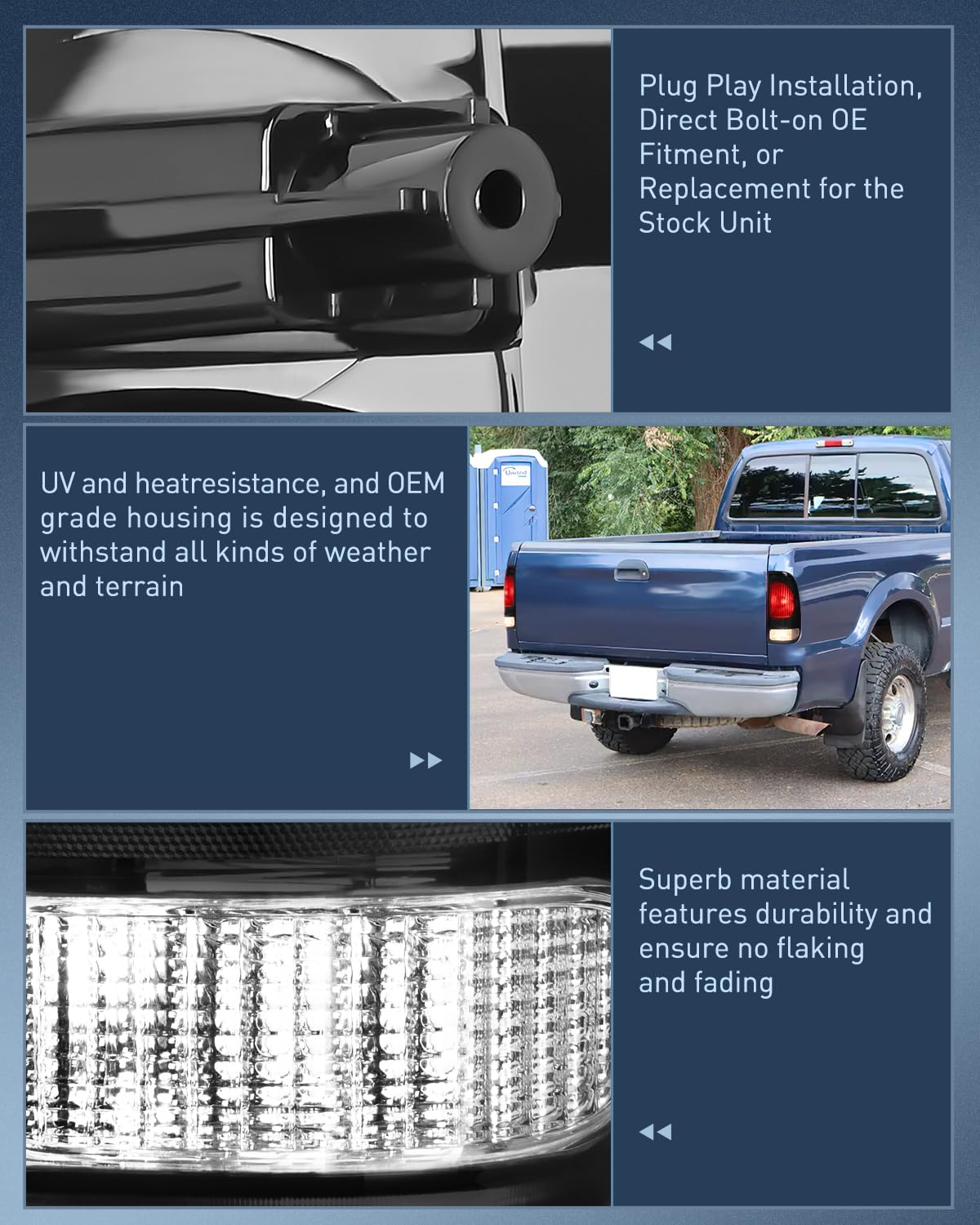 Plug Play Installation, Direct Bolt-on OE Fitment, or Replacement for the Stock Unit

UV and heatresistance, and OEM grade housing is designed to withstand all kinds of weather and terrain

United

Superb material features durability and ensure no flaking and fading