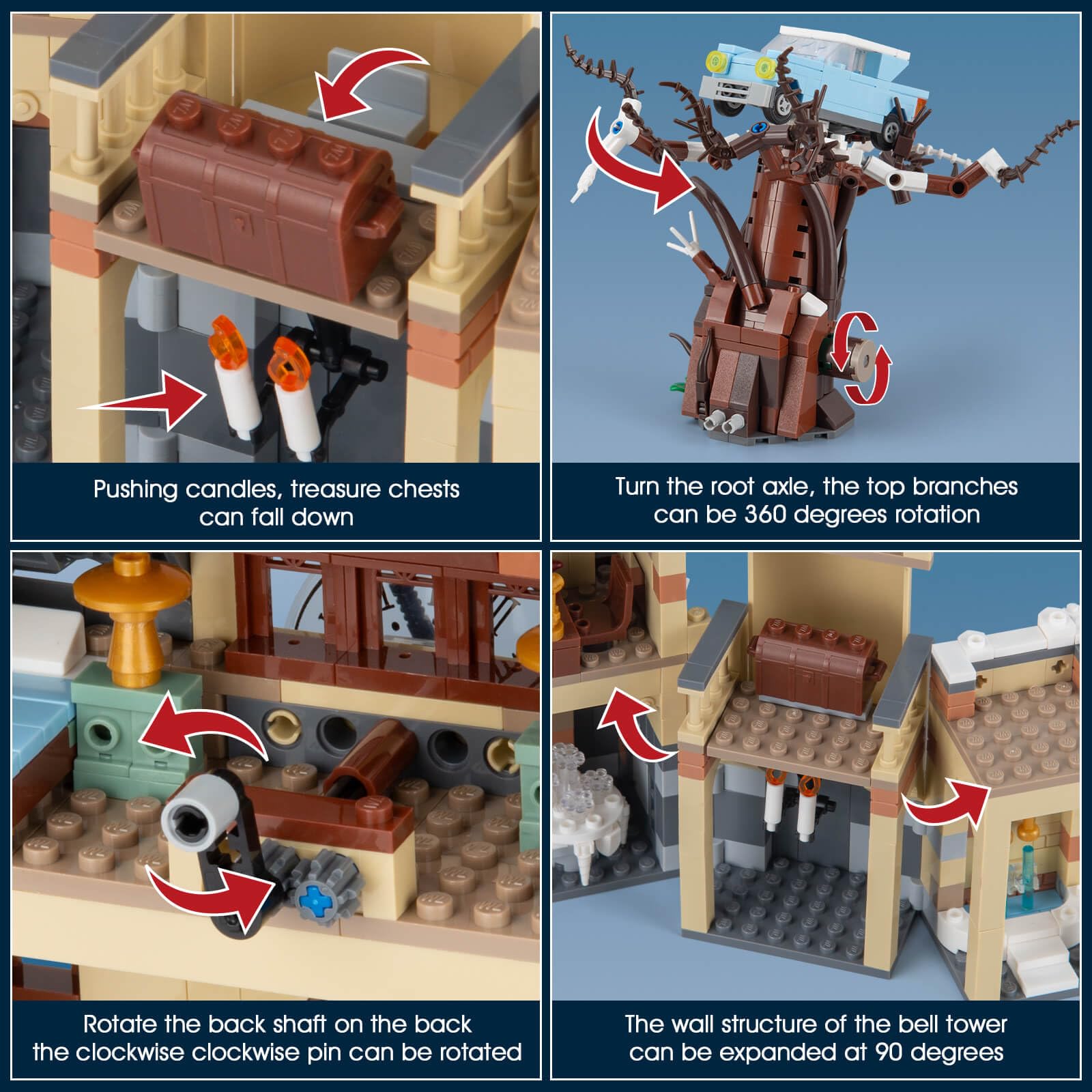 Pushing candles, treasure chests can fall down

Turn the root axle, the top branches can be 360 degrees rotation

Rotate the back shaft on the back the clockwise clockwise pin can be rotated

The wall structure of the bell tower can be expanded at 90 degrees