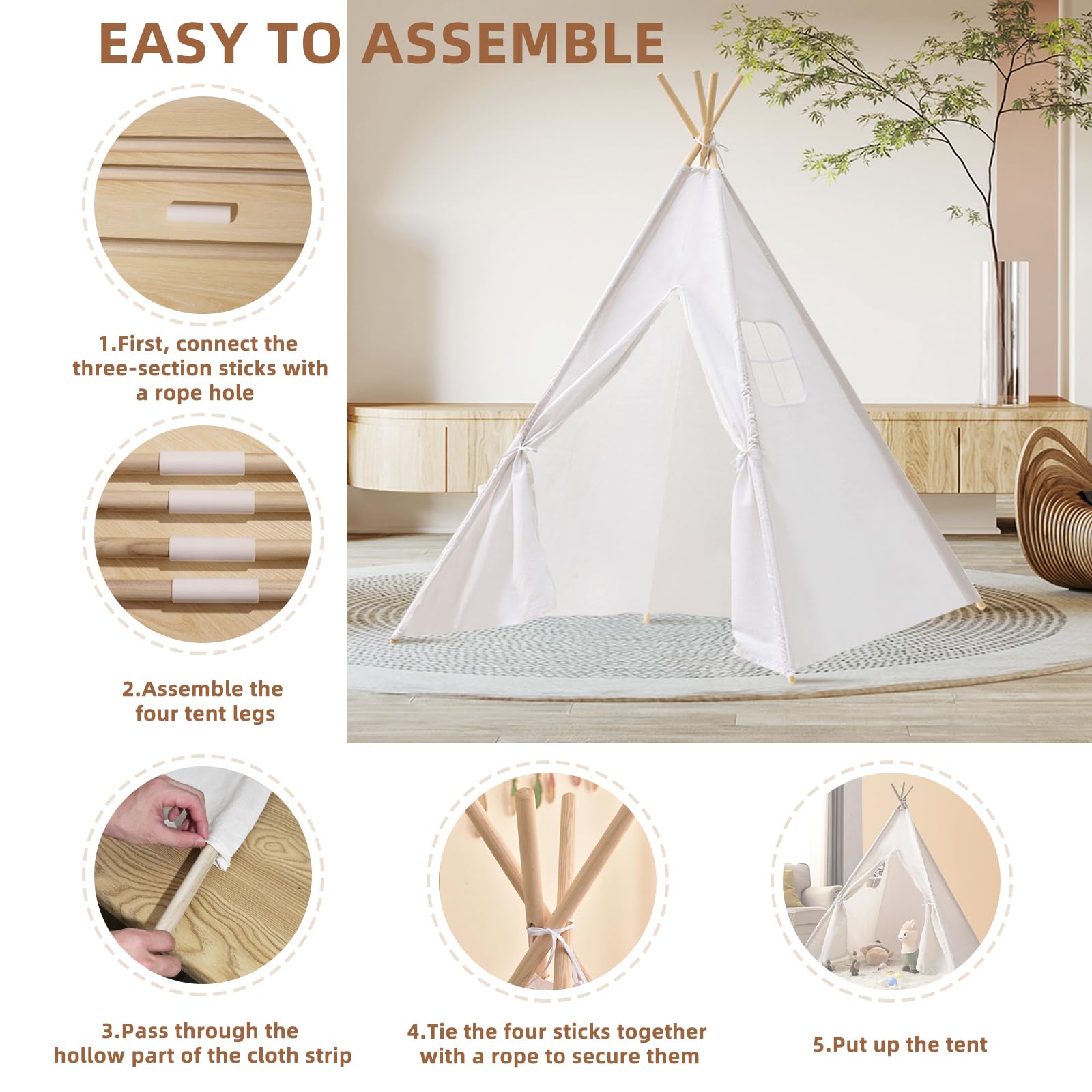 EASY TO ASSEMBLE

1.First, connect the three-section sticks with a rope hole

2.Assemble the four tent legs

3.Pass through the hollow part of the cloth strip

4.Tie the four sticks together with a rope to secure them

5.Put up the tent