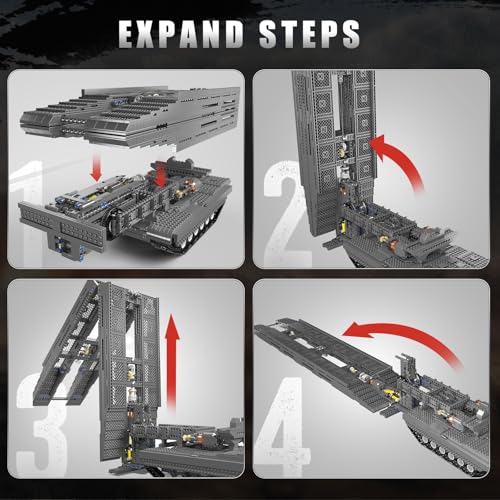 EXPAND STEPS

1

2

3

4