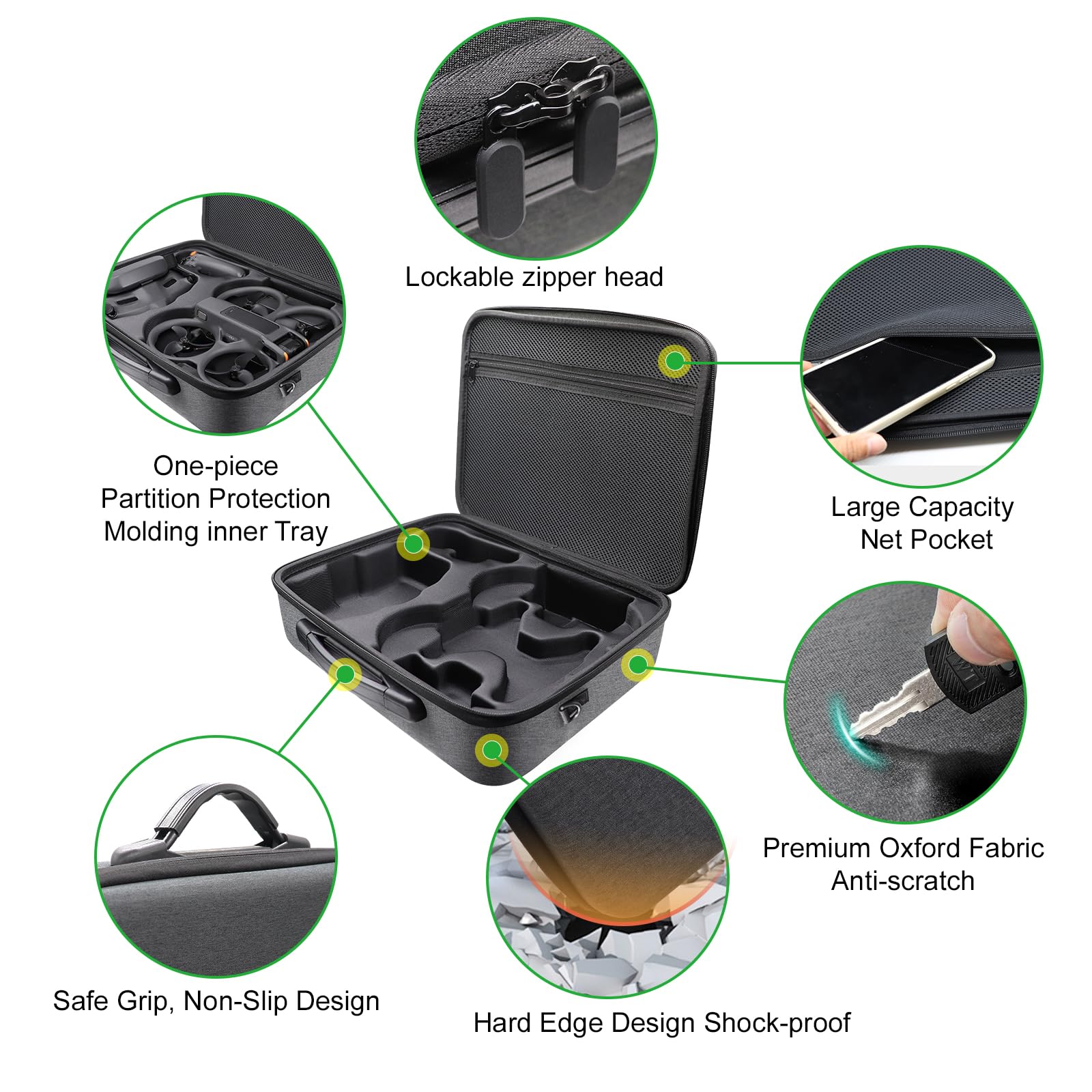 Lockable zipper head

One-piece
Partition Protection
Molding inner Tray

Large Capacity
Net Pocket

Premium Oxford Fabric
Anti-scratch

Safe Grip, Non-Slip Design

Hard Edge Design Shock-proof