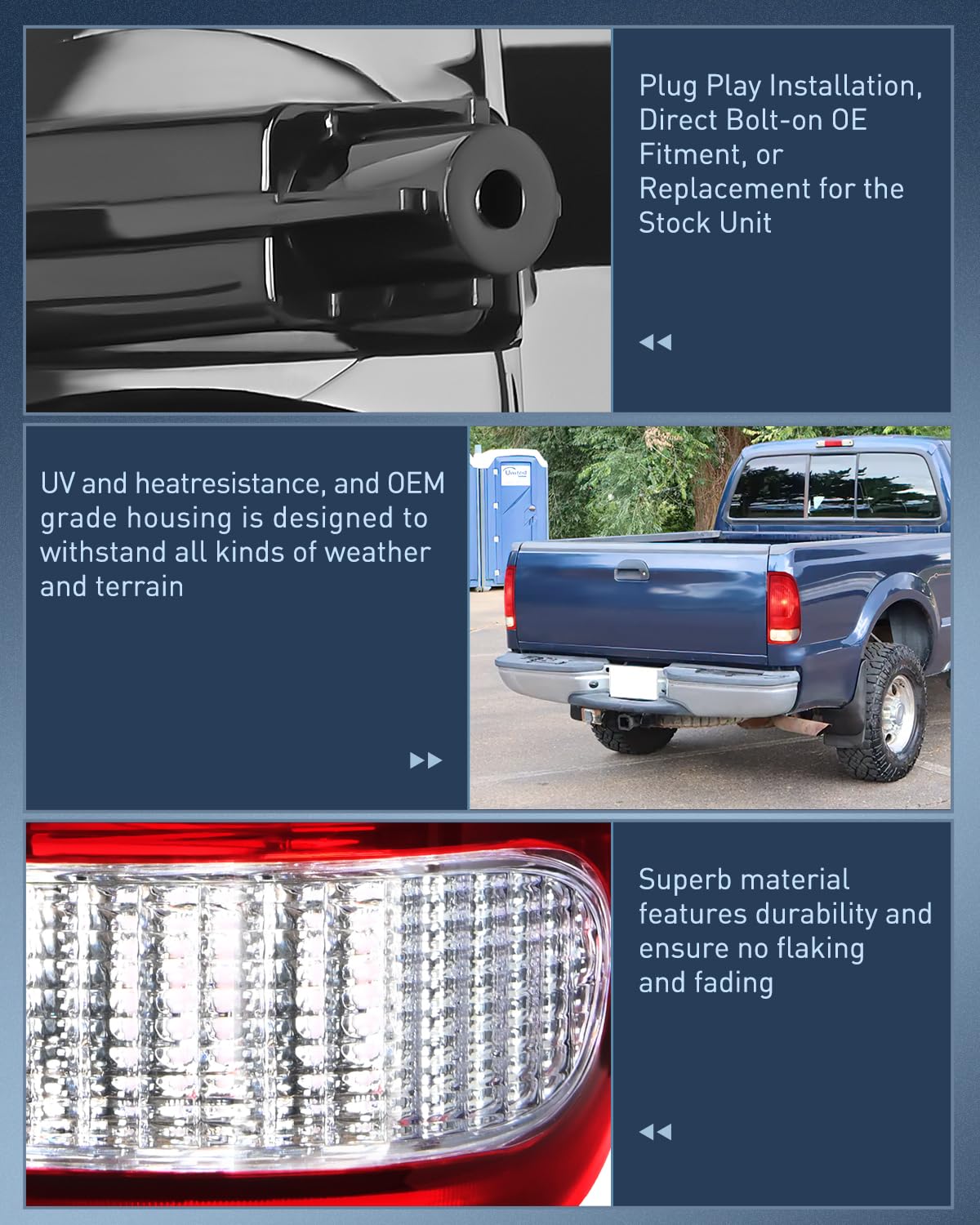 Plug Play Installation, Direct Bolt-on OE Fitment, or Replacement for the Stock Unit

UV and heatresistance, and OEM grade housing is designed to withstand all kinds of weather and terrain

United

Superb material features durability and ensure no flaking and fading