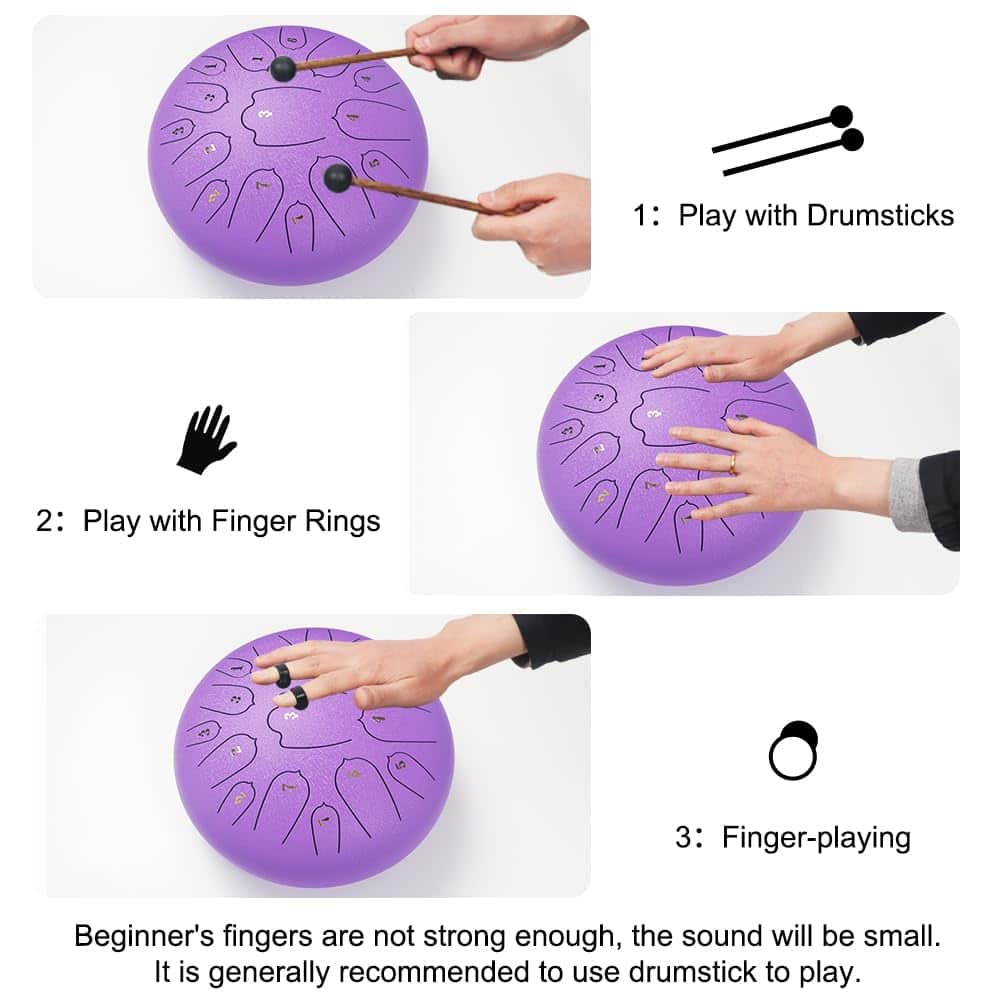 1： Play with Drumsticks

2： Play with Finger Rings

3： Finger-playing

Beginner's fingers are not strong enough, the sound will be small. It is generally recommended to use drumstick to play.