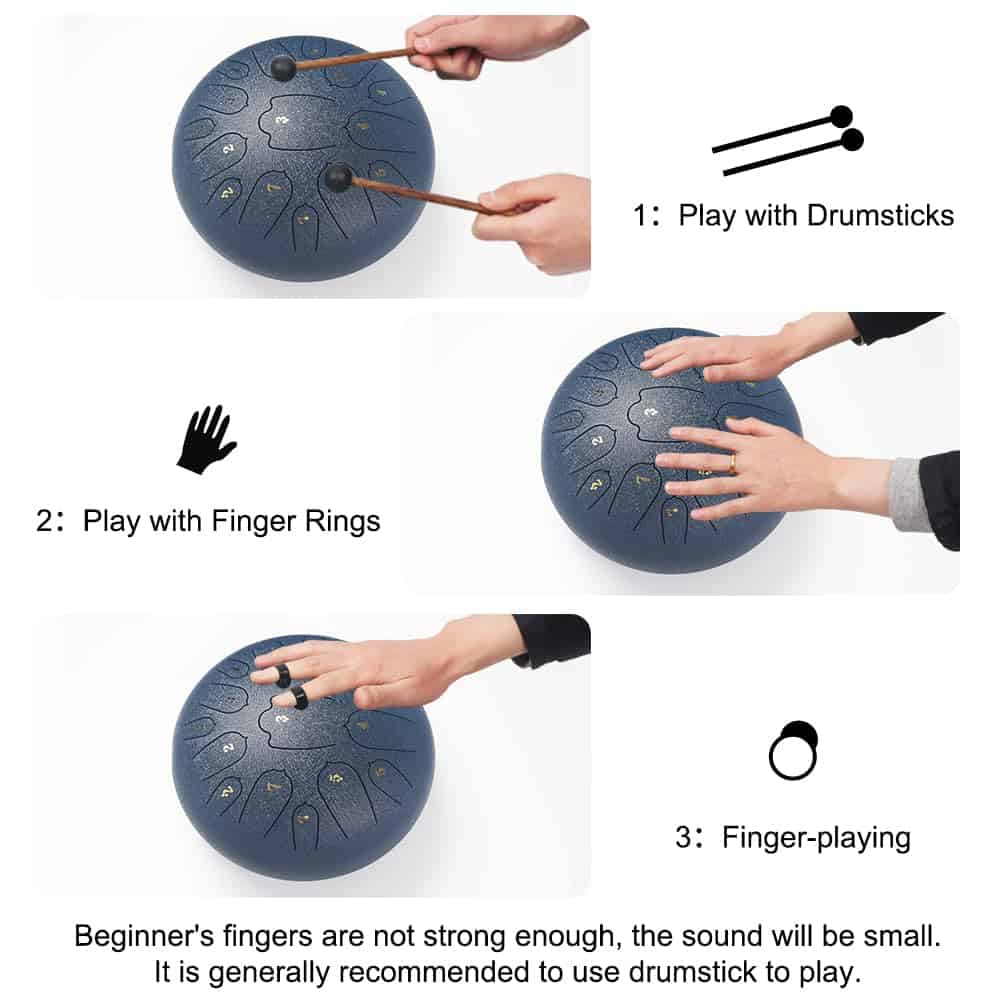 1: Play with Drumsticks

2: Play with Finger Rings

3: Finger-playing

Beginner's fingers are not strong enough, the sound will be small. It is generally recommended to use drumstick to play.