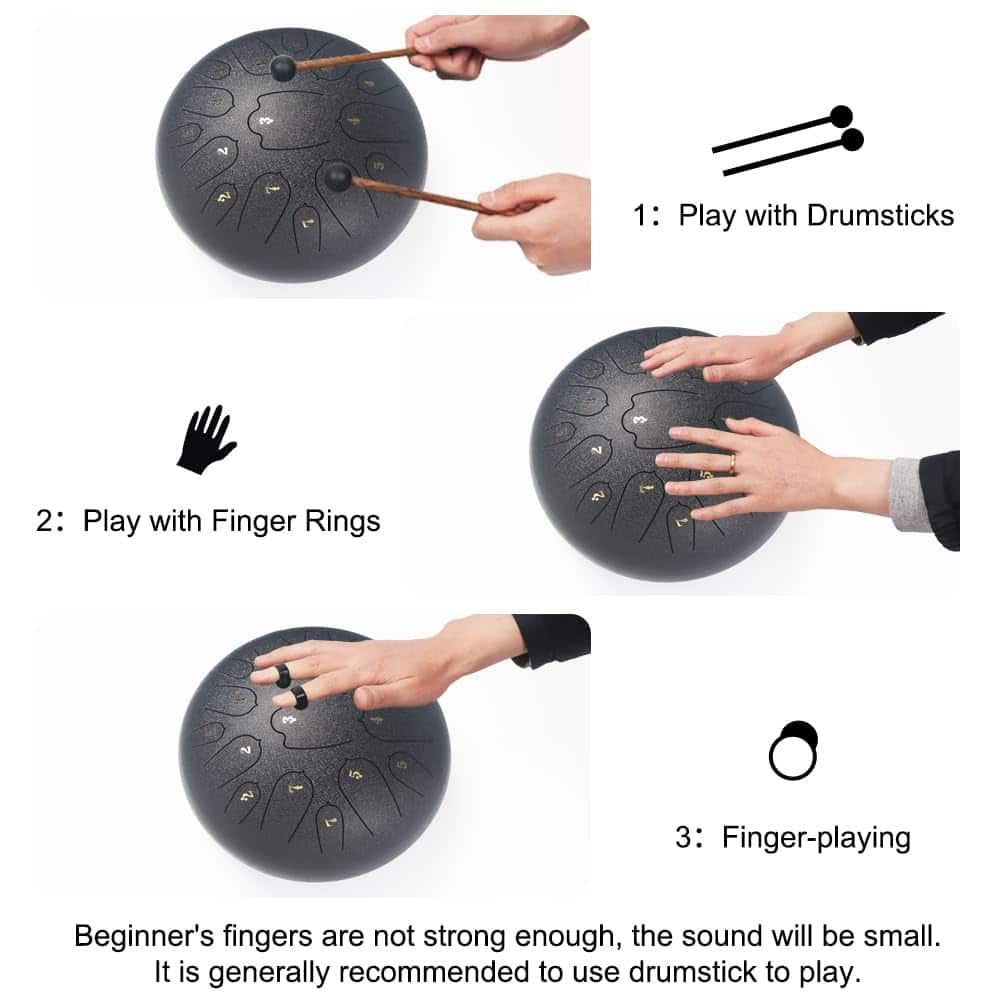 1: Play with Drumsticks

2: Play with Finger Rings

3: Finger-playing

Beginner's fingers are not strong enough, the sound will be small. It is generally recommended to use drumstick to play.