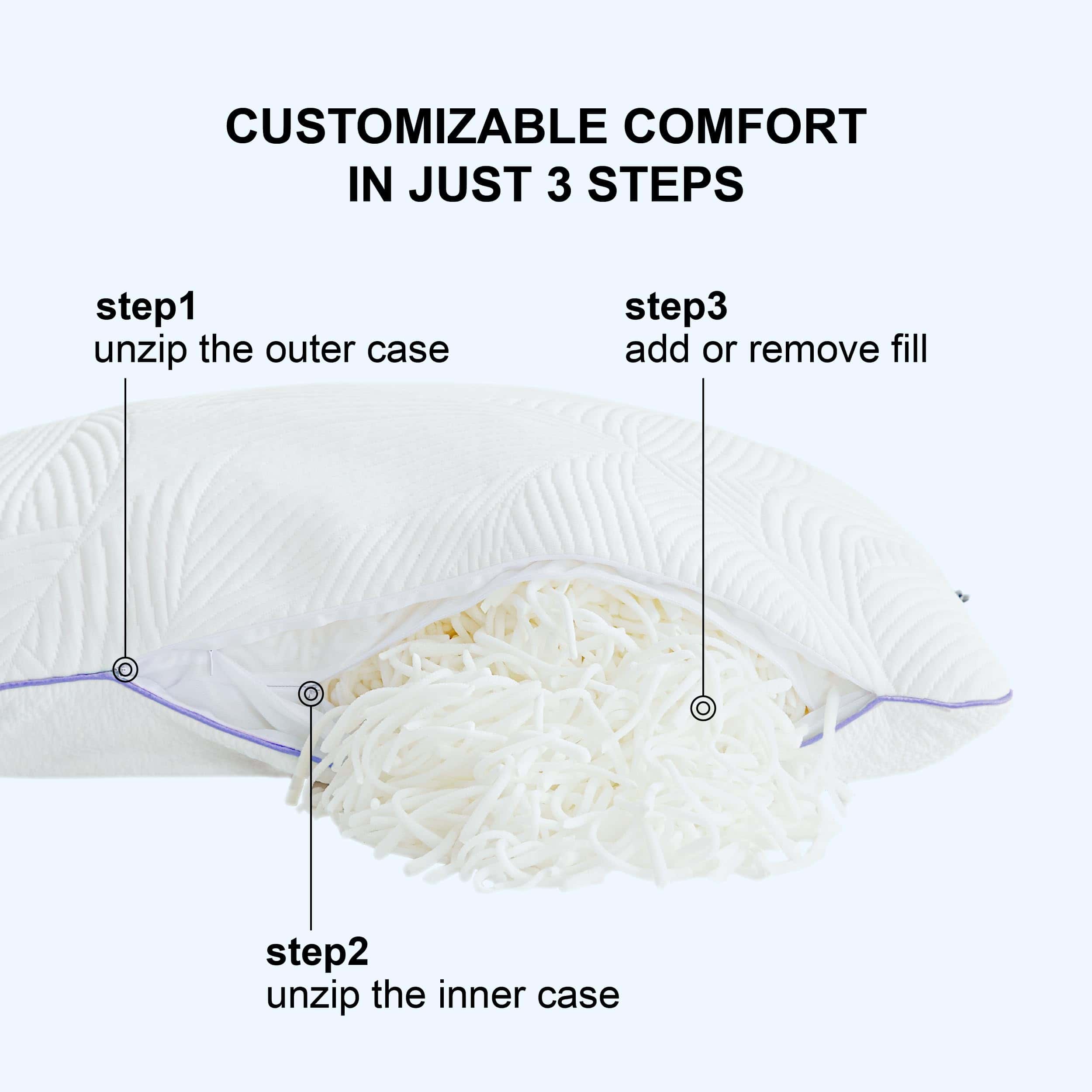 CUSTOMIZABLE COMFORT
IN JUST 3 STEPS

step1
unzip the outer case

step3
add or remove fill

step2
unzip the inner case