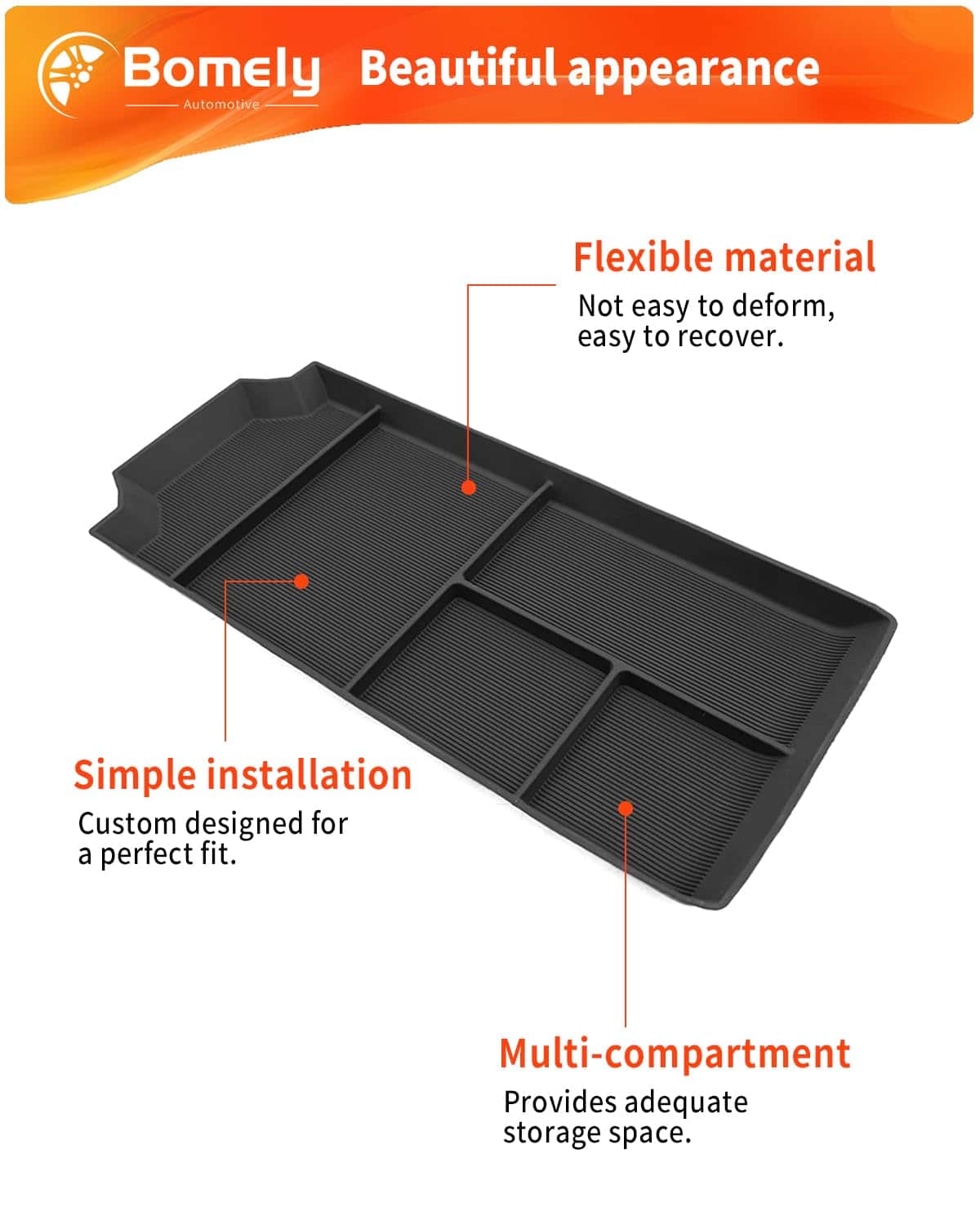 Bomely
Automotive

Beautiful appearance

Flexible material
Not easy to deform, easy to recover.

Simple installation
Custom designed for a perfect fit.

Multi-compartment
Provides adequate storage space.