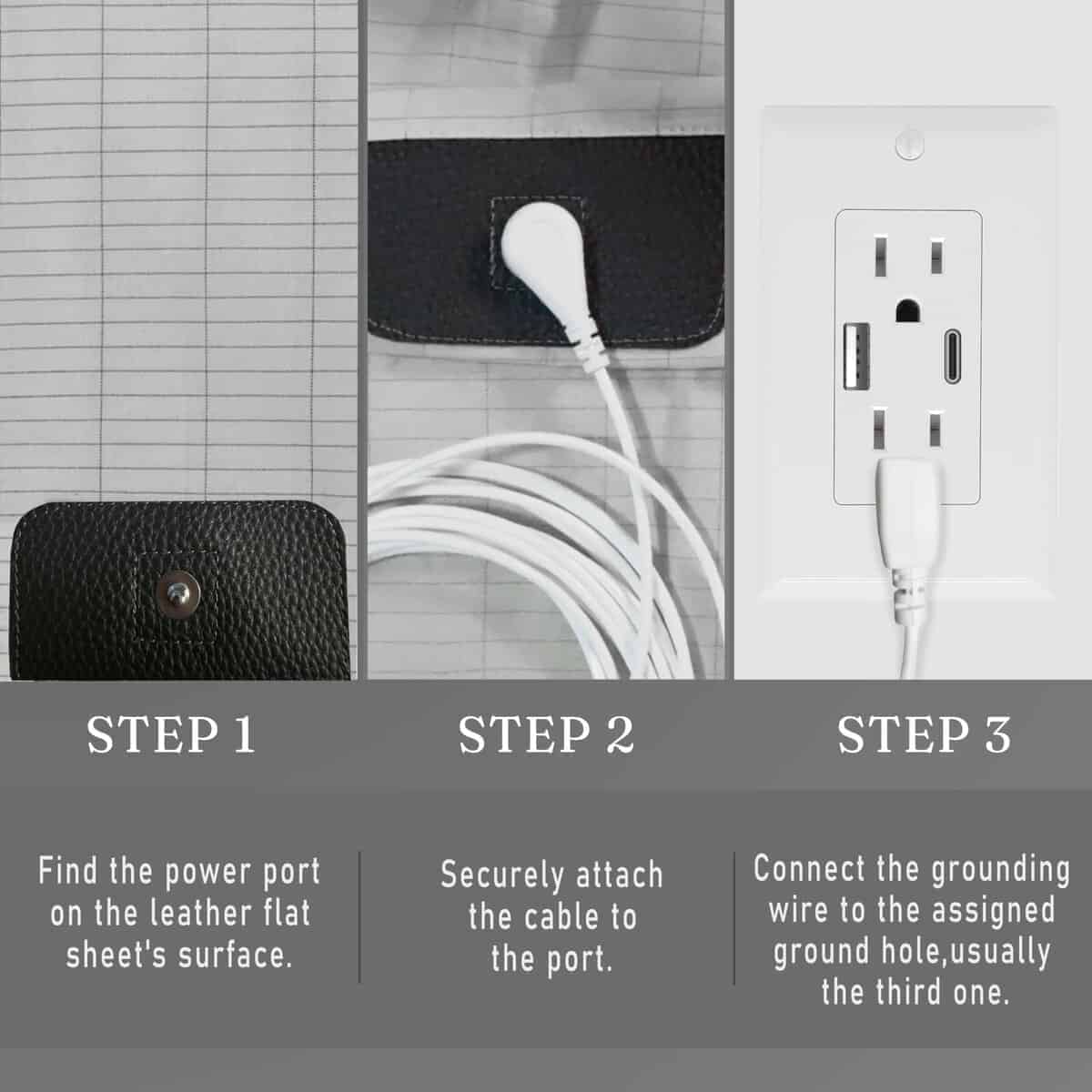 STEP 1

Find the power port on the leather flat sheet's surface.

STEP 2

Securely attach the cable to the port.

STEP 3

Connect the grounding wire to the assigned ground hole,usually the third one.