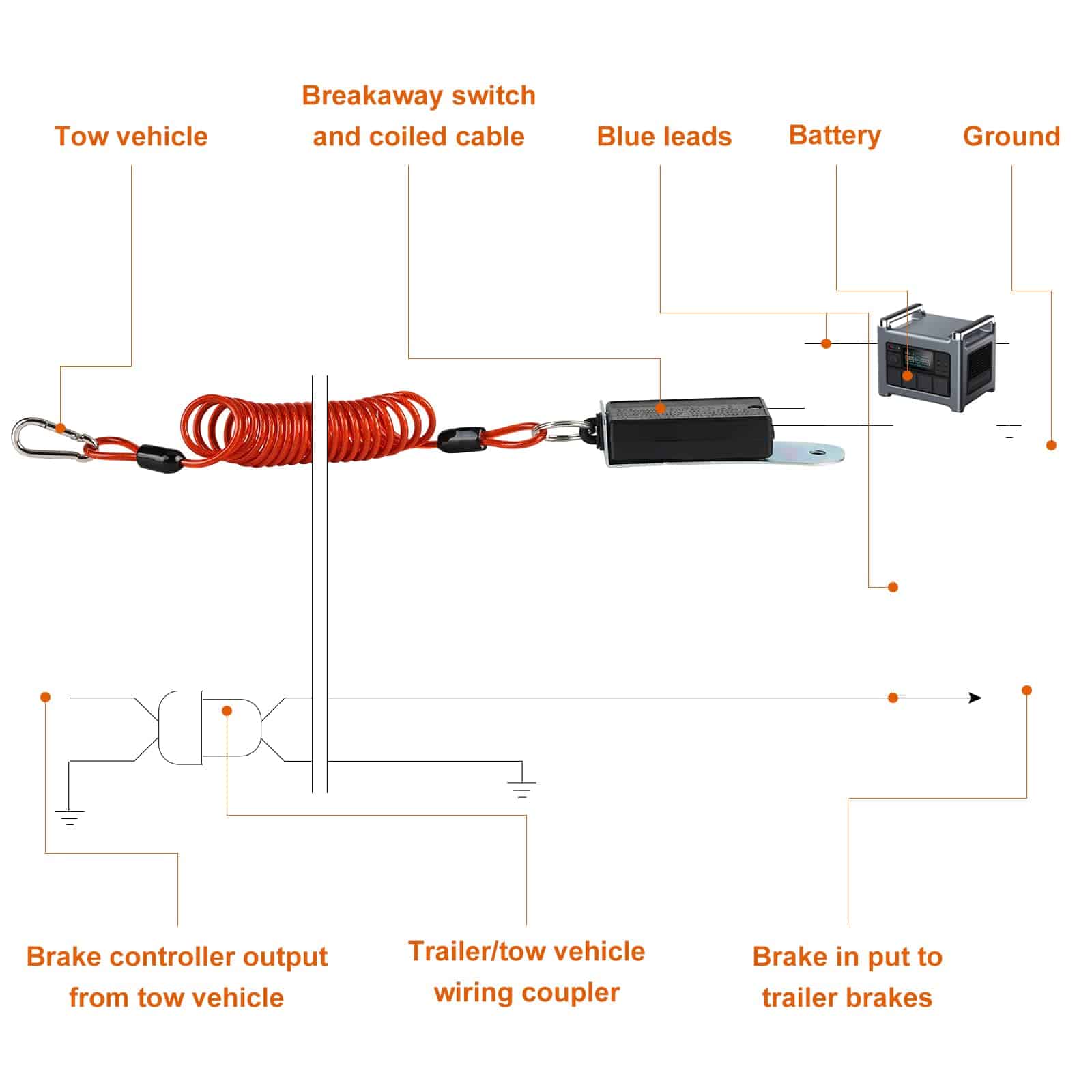 Tow vehicle

Breakaway switch and coiled cable

Blue leads

Battery

Ground

Brake controller output from tow vehicle

Trailer/tow vehicle wiring coupler

Brake in put to trailer brakes