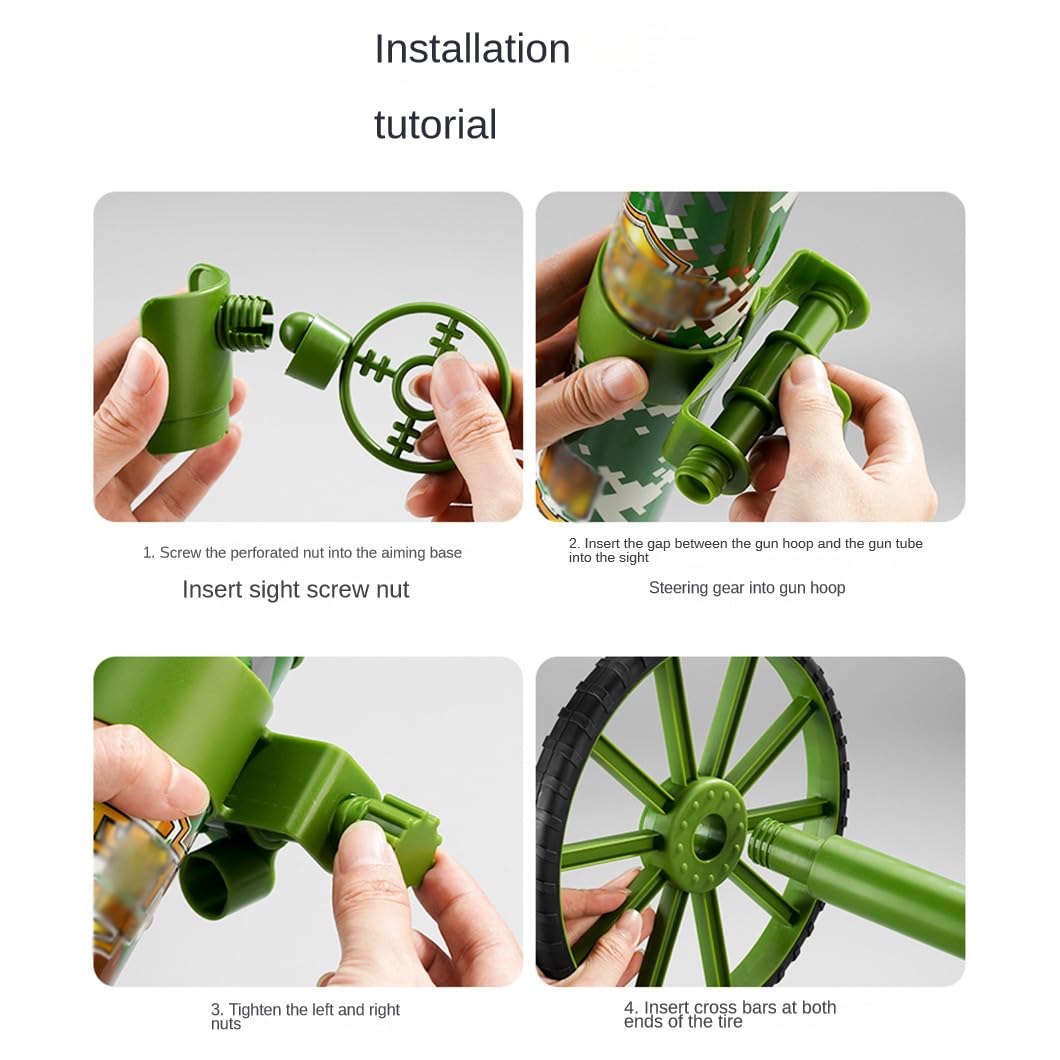 Installation tutorial

1. Screw the perforated nut into the aiming base

Insert sight screw nut

2. Insert the gap between the gun hoop and the gun tube into the sight

Steering gear into gun hoop

3. Tighten the left and right nuts

4. Insert cross bars at both ends of the tire