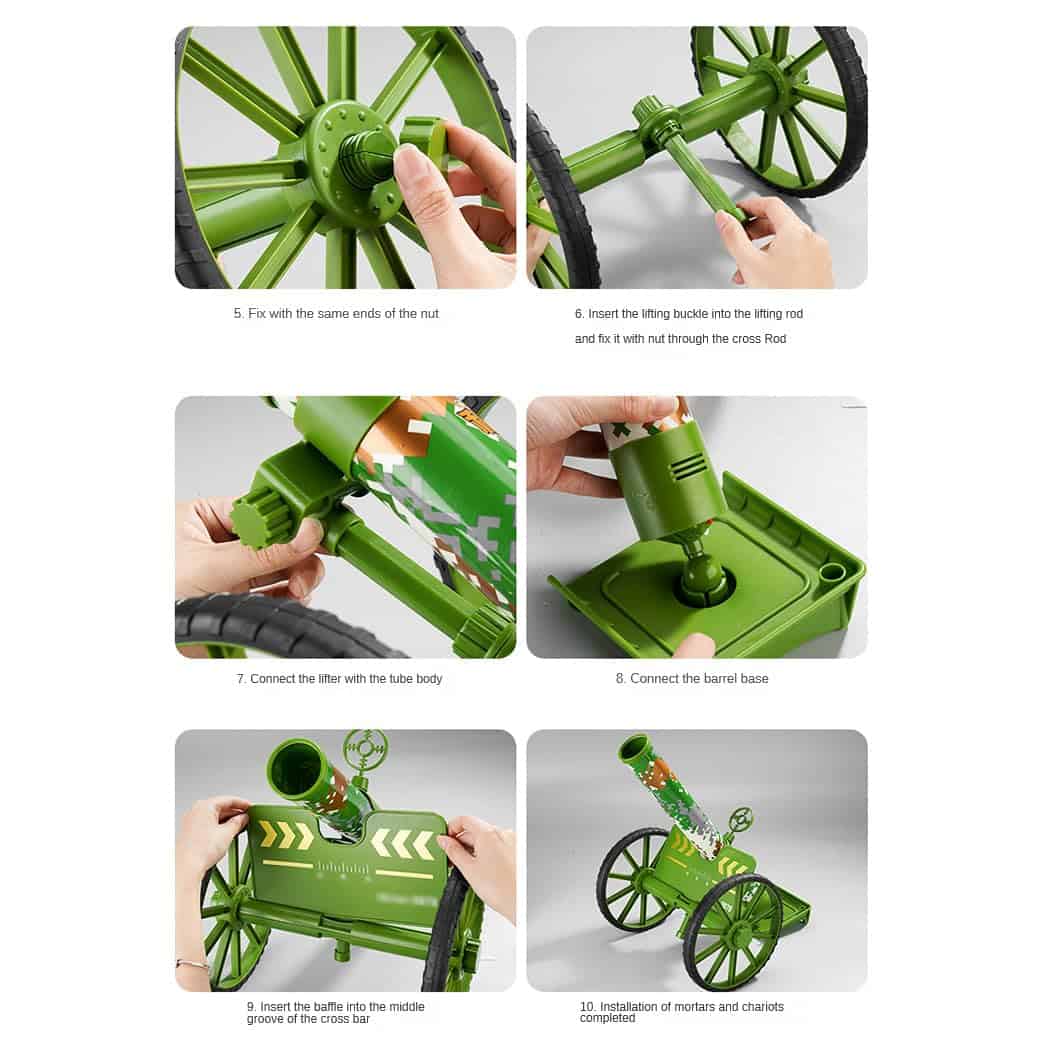 5. Fix with the same ends of the nut

6. Insert the lifting buckle into the lifting rod and fix it with nut through the cross Rod

7. Connect the lifter with the tube body

8. Connect the barrel base

9. Insert the baffle into the middle groove of the cross bar

10. Installation of mortars and chariots completed