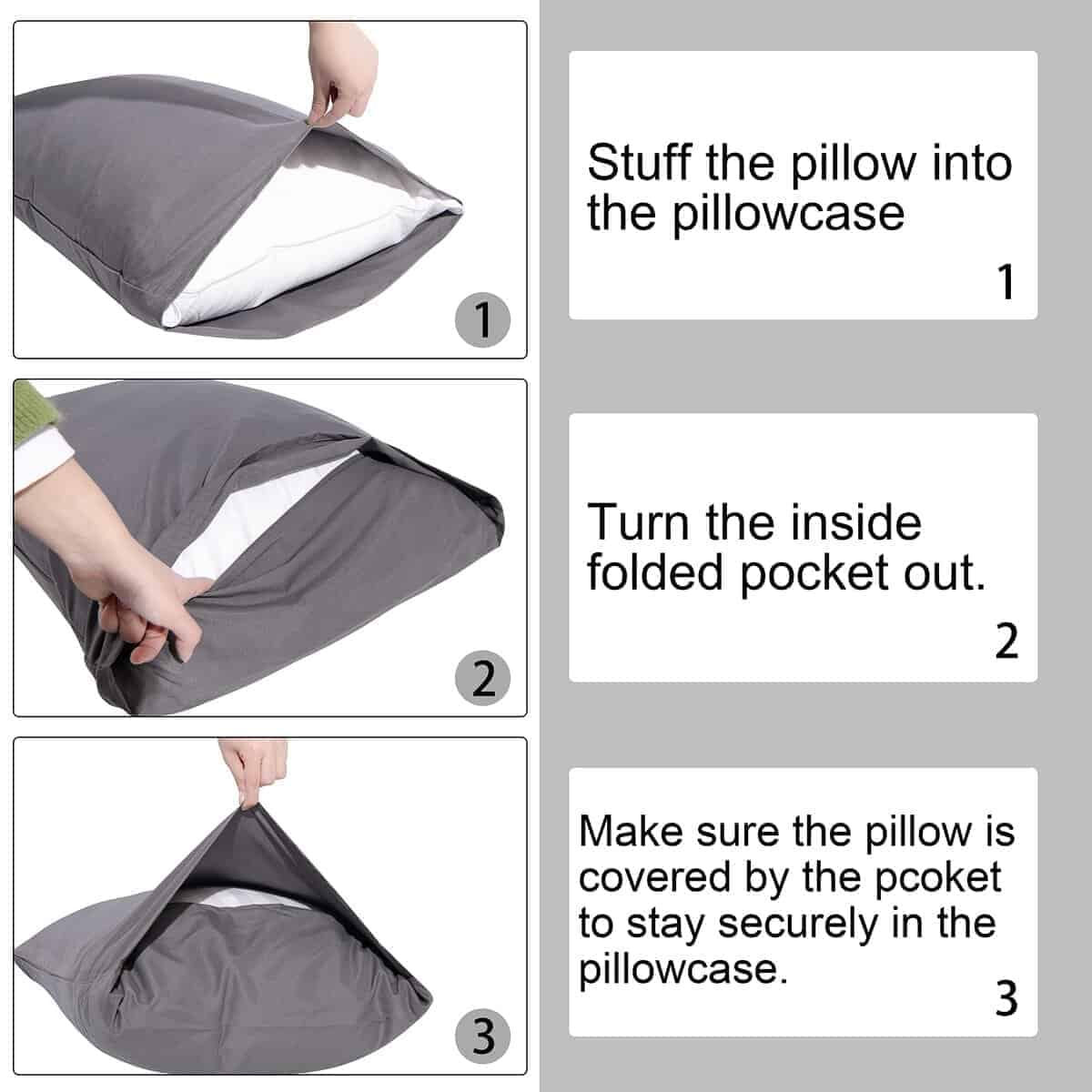 1

2

3

Stuff the pillow into the pillowcase

1

Turn the inside folded pocket out.

2

Make sure the pillow is covered by the pcoket to stay securely in the pillowcase.

3