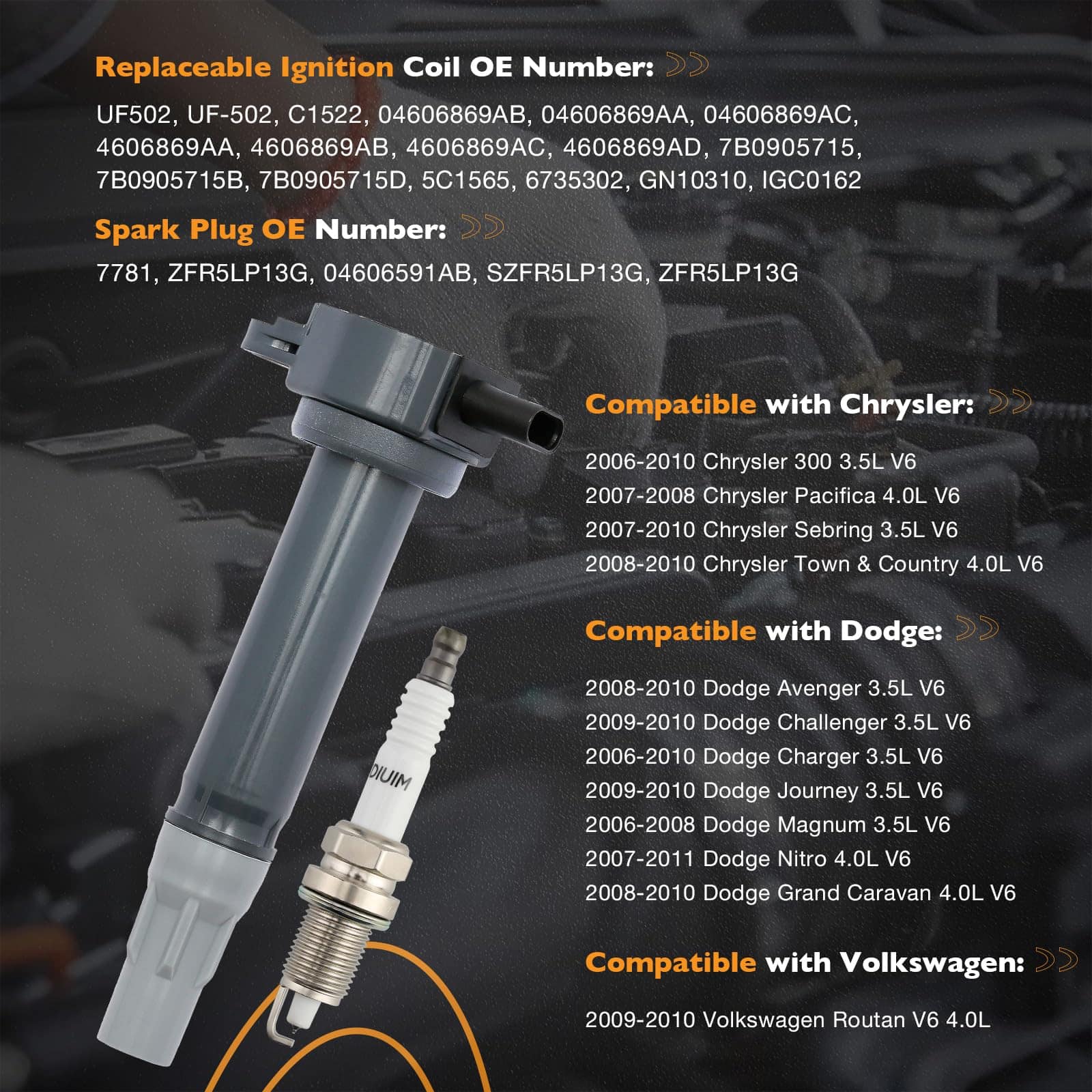 Replaceable Ignition Coil OE Number:

UF502, UF-502, C1522, 04606869AB, 04606869AA, 04606869AC, 4606869AA, 4606869AB, 4606869AC, 4606869AD, 7B0905715, 7B0905715B, 7B0905715D, 5C1565, 6735302, GN10310, IGC0162

Spark Plug OE Number:

7781, ZFR5LP13G, 04606591AB, SZFR5LP13G, ZFR5LP13G

DIUIM

Compatible with Chrysler:

2006-2010 Chrysler 300 3.5L V6
2007-2008 Chrysler Pacifica 4.0L V6
2007-2010 Chrysler Sebring 3.5L V6
2008-2010 Chrysler Town & Country 4.0L V6

Compatible with Dodge:

2008-2010 Dodge Avenger 3.5L V6
2009-2010 Dodge Challenger 3.5L V6
2006-2010 Dodge Charger 3.5L V6
2009-2010 Dodge Journey 3.5L V6
2006-2008 Dodge Magnum 3.5L V6
2007-2011 Dodge Nitro 4.0L V6
2008-2010 Dodge Grand Caravan 4.0L V6

Compatible with Volkswagen:

2009-2010 Volkswagen Routan V6 4.0L