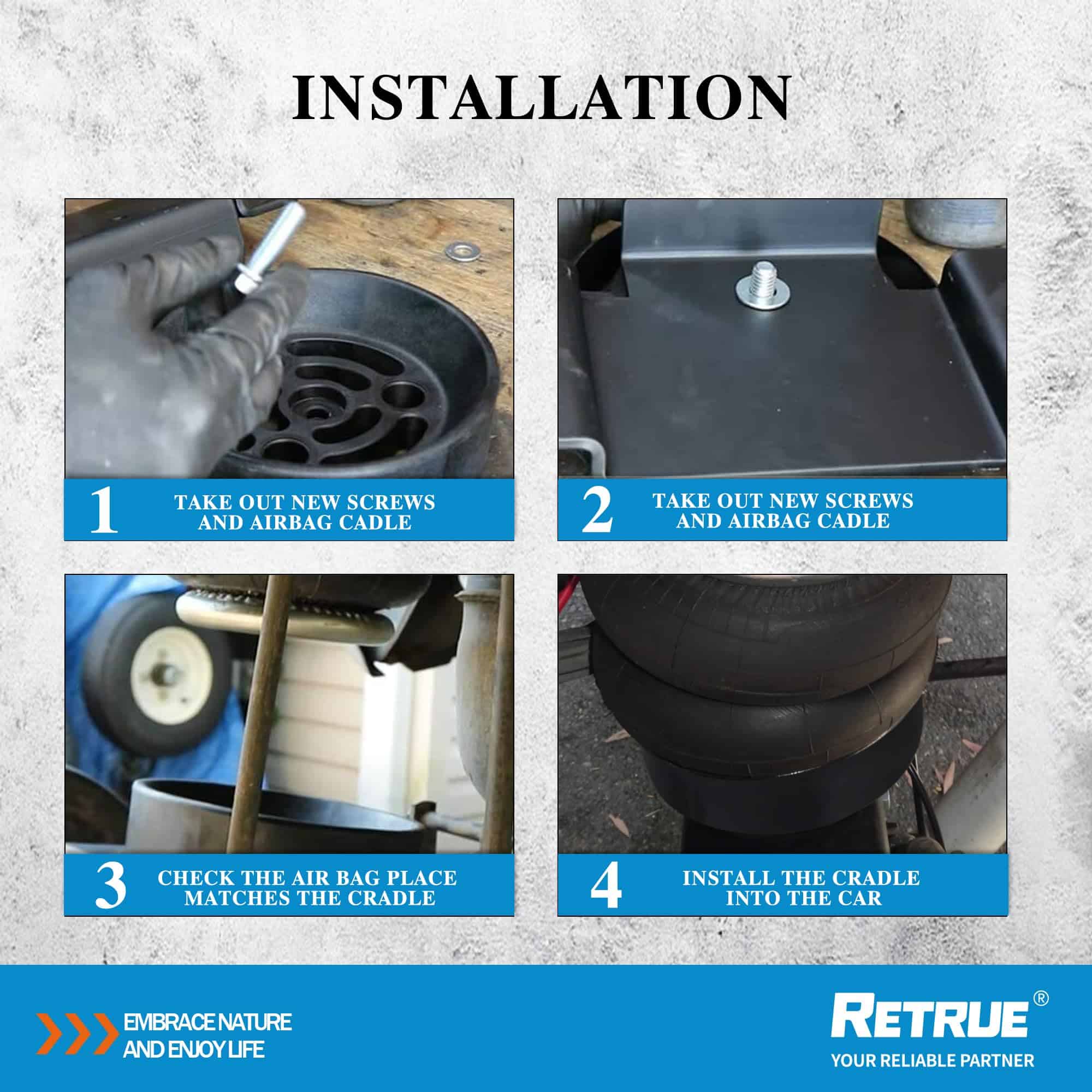 INSTALLATION

1 TAKE OUT NEW SCREWS AND AIRBAG CADLE

2 TAKE OUT NEW SCREWS AND AIRBAG CADLE

3 CHECK THE AIR BAG PLACE MATCHES THE CRADLE

4 INSTALL THE CRADLE INTO THE CAR

EMBRACE NATURE AND ENJOY LIFE

RETRUE®
YOUR RELIABLE PARTNER