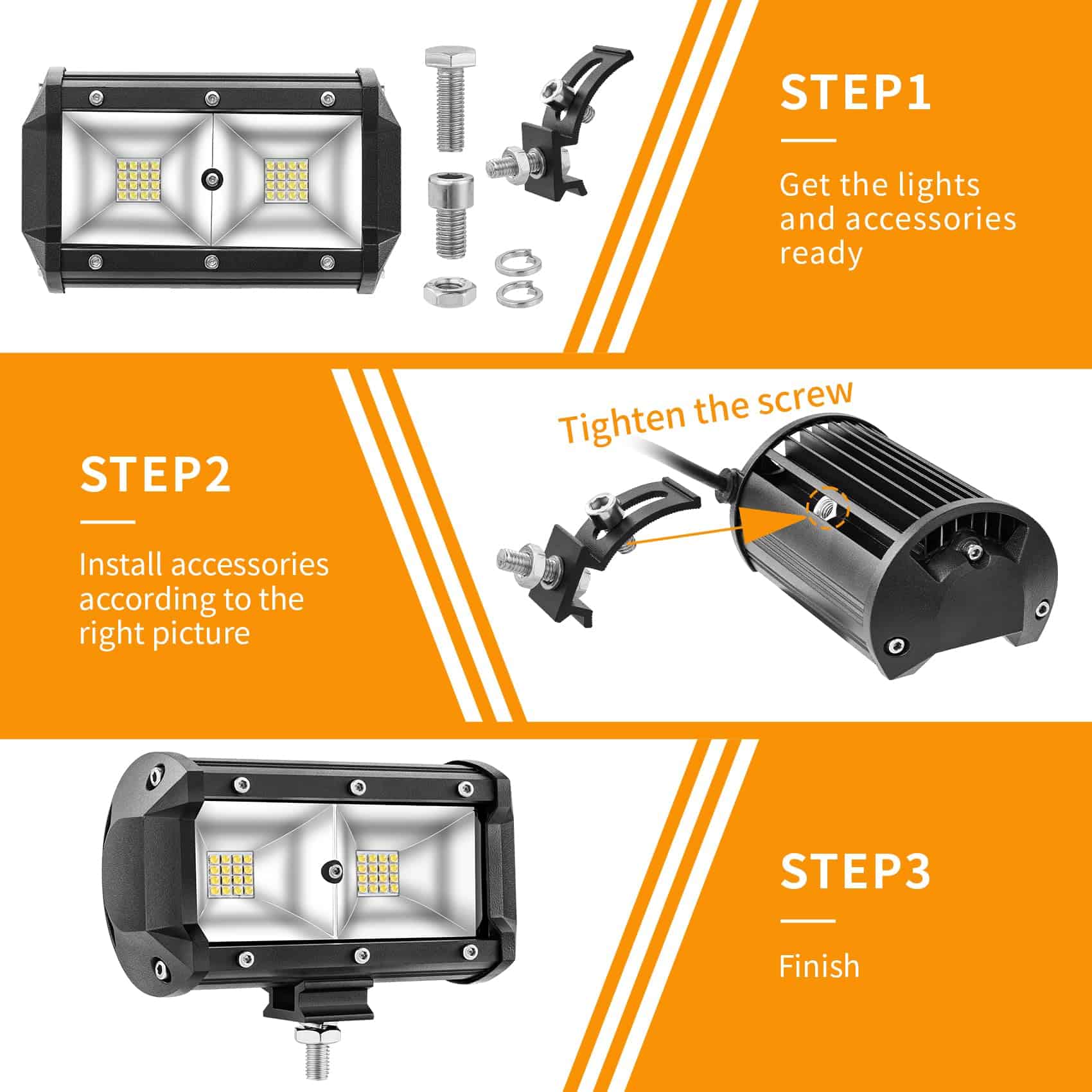 STEP1

Get the lights and accessories ready

STEP2

Install accessories according to the right picture

Tighten the screw

STEP3

Finish