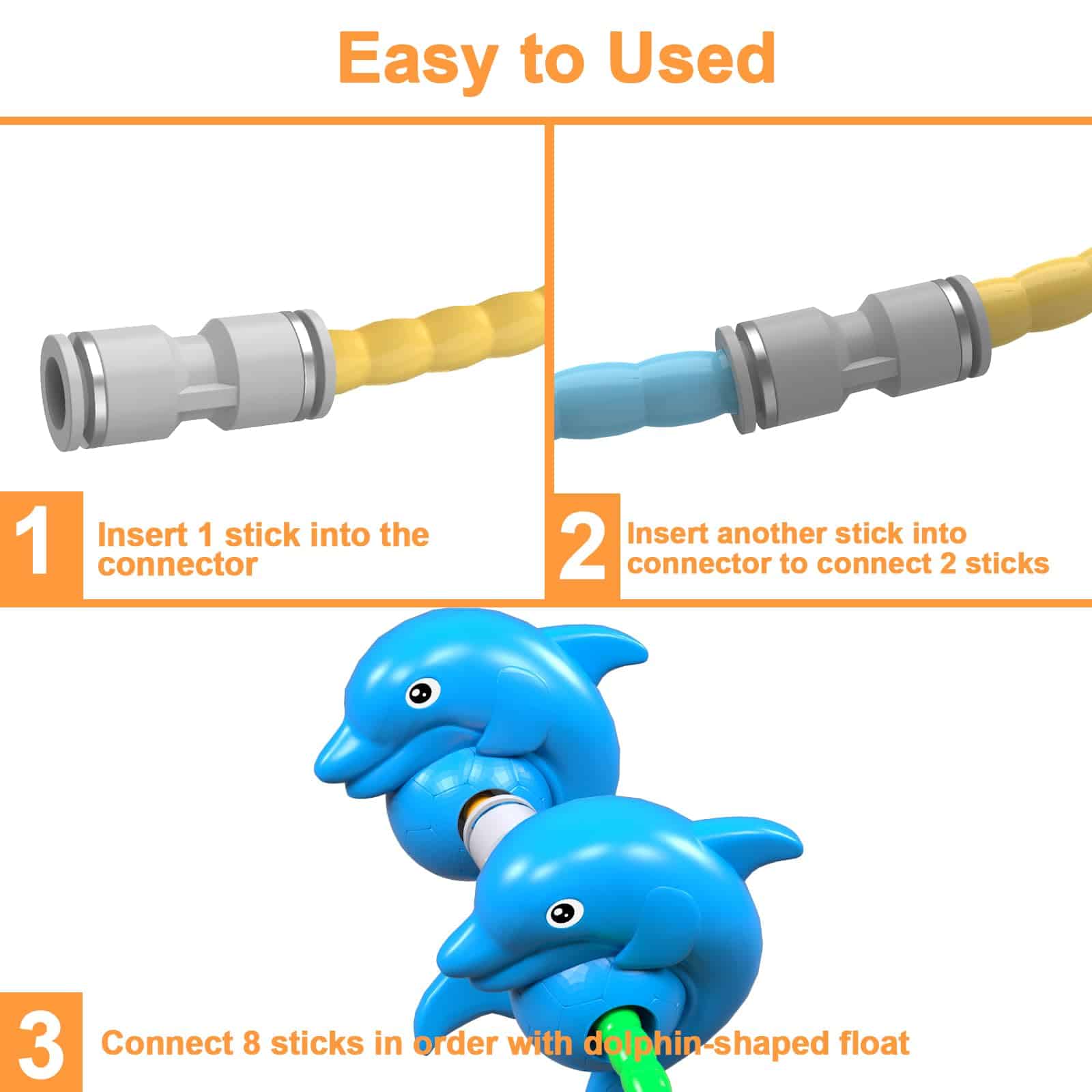 Easy to Used

1 Insert 1 stick into the connector

2 Insert another stick into connector to connect 2 sticks

3 Connect 8 sticks in order with dolphin-shaped float