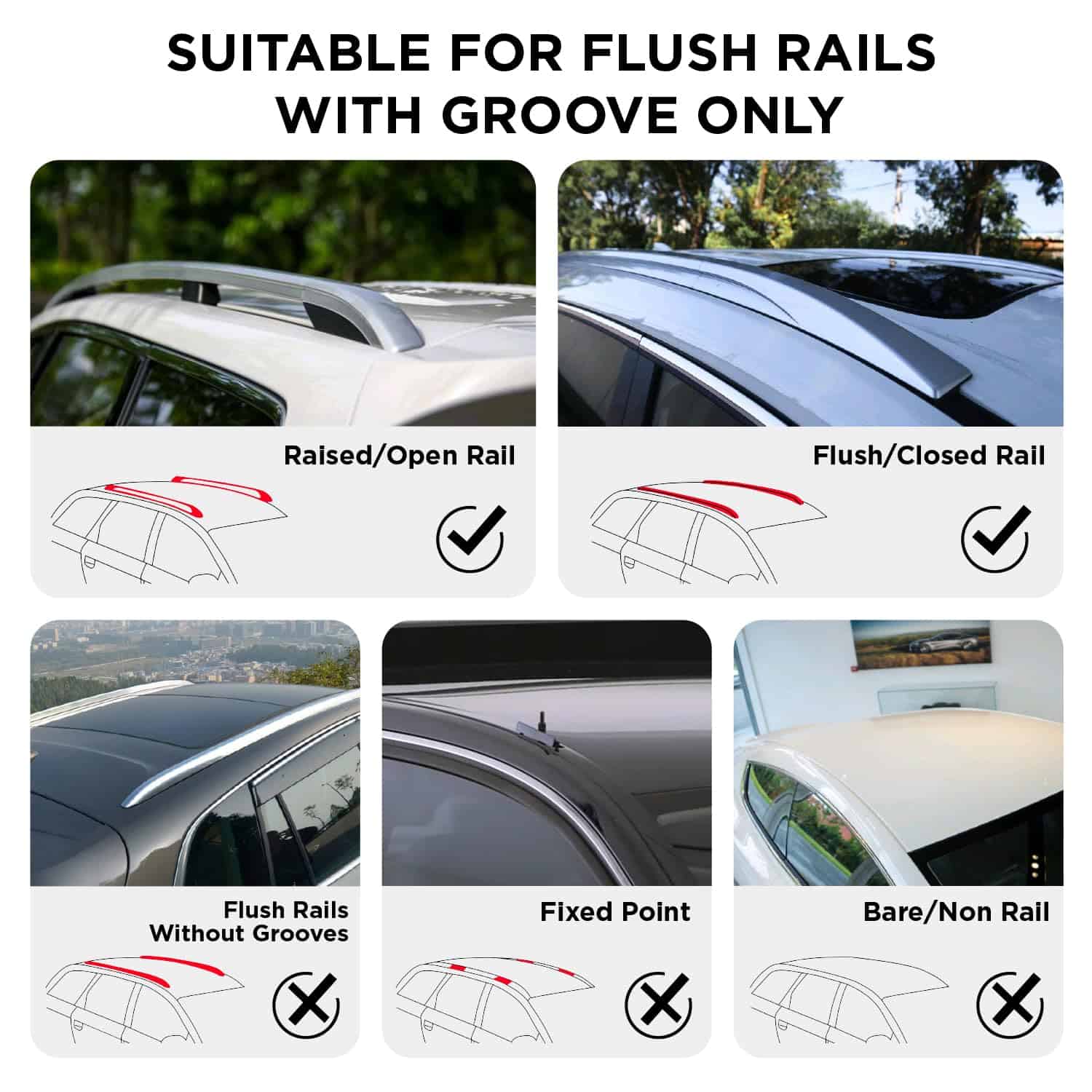 SUITABLE FOR FLUSH RAILS WITH GROOVE ONLY

Raised/Open Rail

Flush/Closed Rail

Flush Rails Without Grooves

Fixed Point

Bare/Non Rail