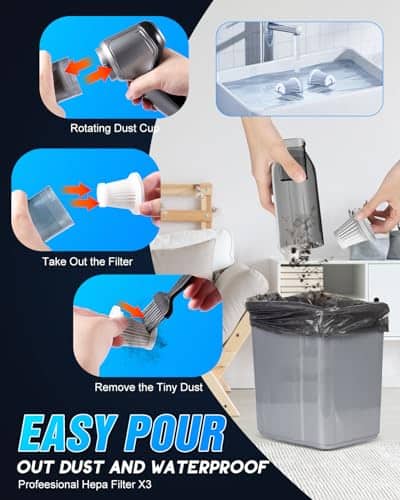 Rotating Dust Cup

Take Out the Filter

Remove the Tiny Dust

EASY POUR
OUT DUST AND WATERPROOF
Profeesional Hepa Filter X3