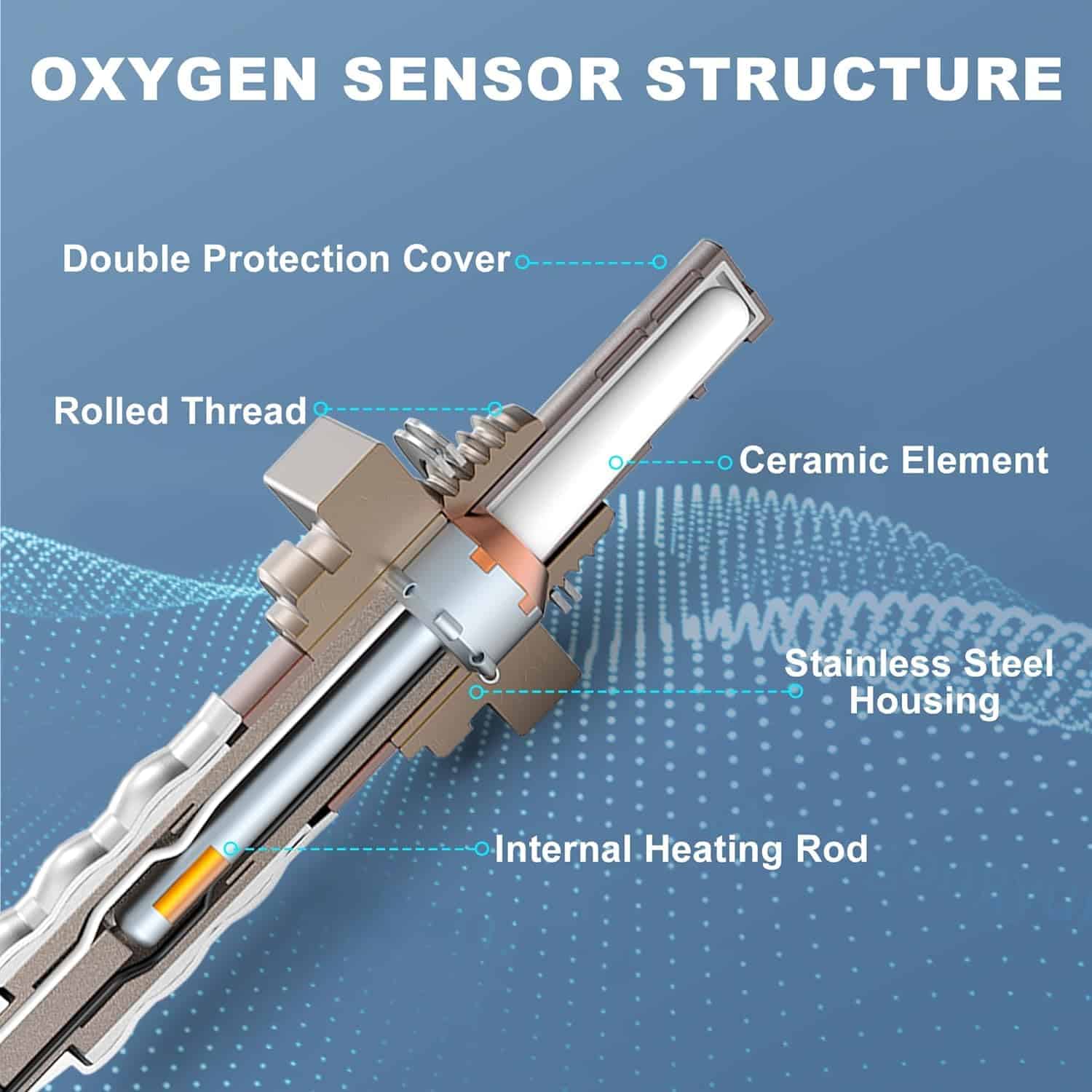 OXYGEN SENSOR STRUCTURE

Double Protection Cover

Rolled Thread

Ceramic Element

Stainless Steel Housing

Internal Heating Rod