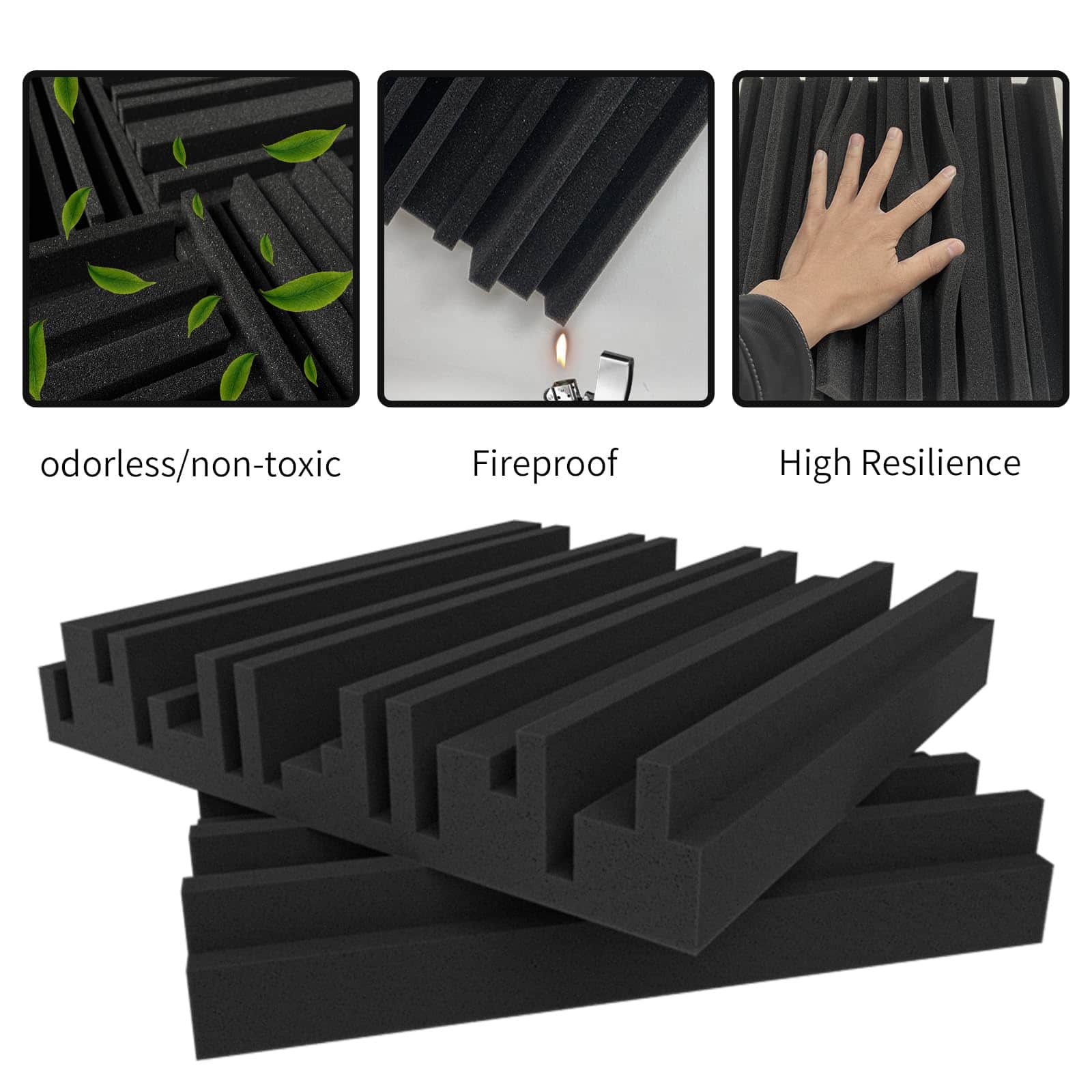 odorless/non-toxic

Fireproof

High Resilience