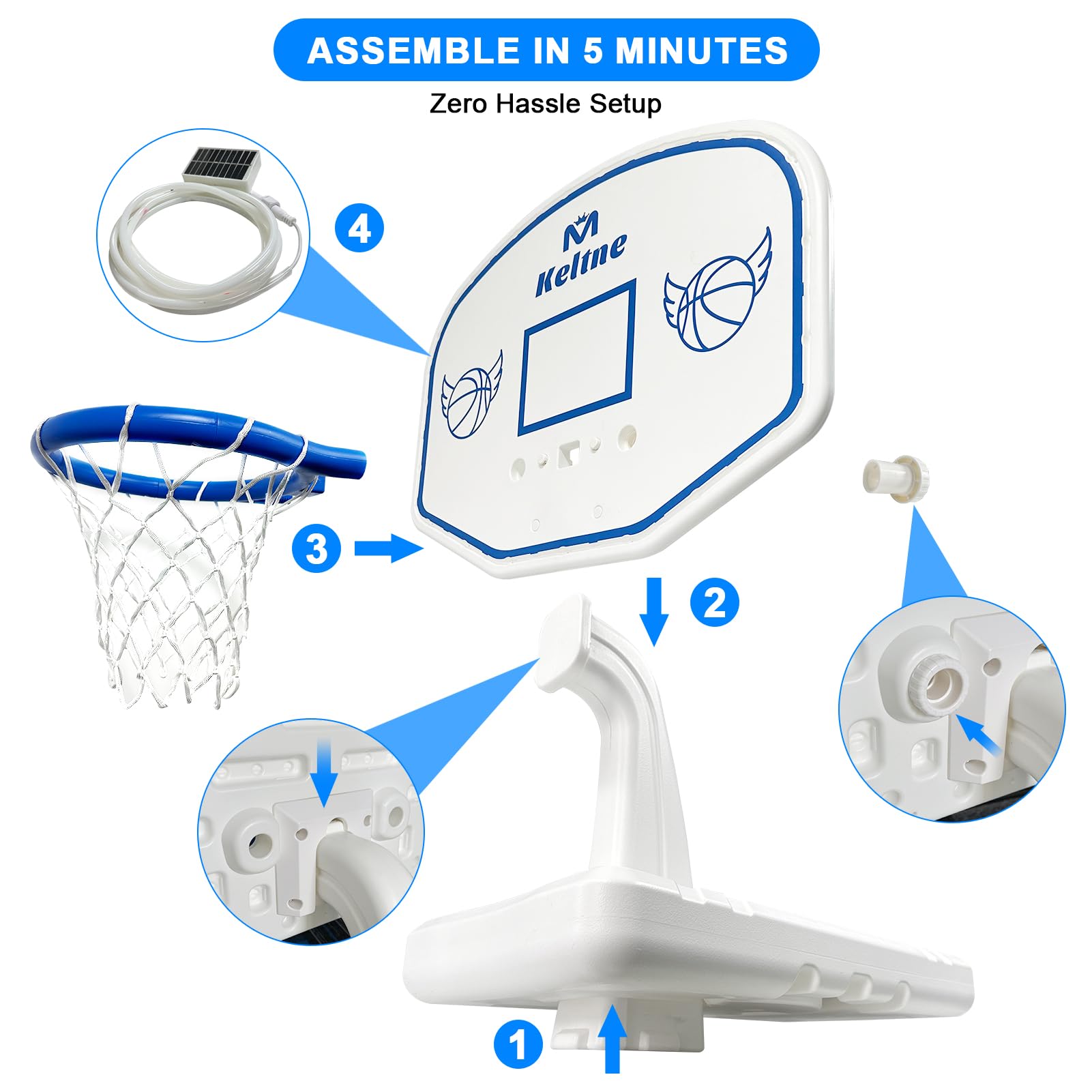 ASSEMBLE IN 5 MINUTES

Zero Hassle Setup

4

M
Keltne

3

2

1