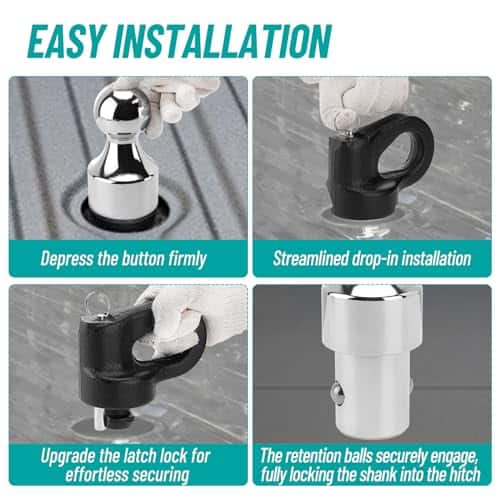 EASY INSTALLATION

Depress the button firmly

Streamlined drop-in installation

Upgrade the latch lock for effortless securing

The retention balls securely engage, fully locking the shank into the hitch