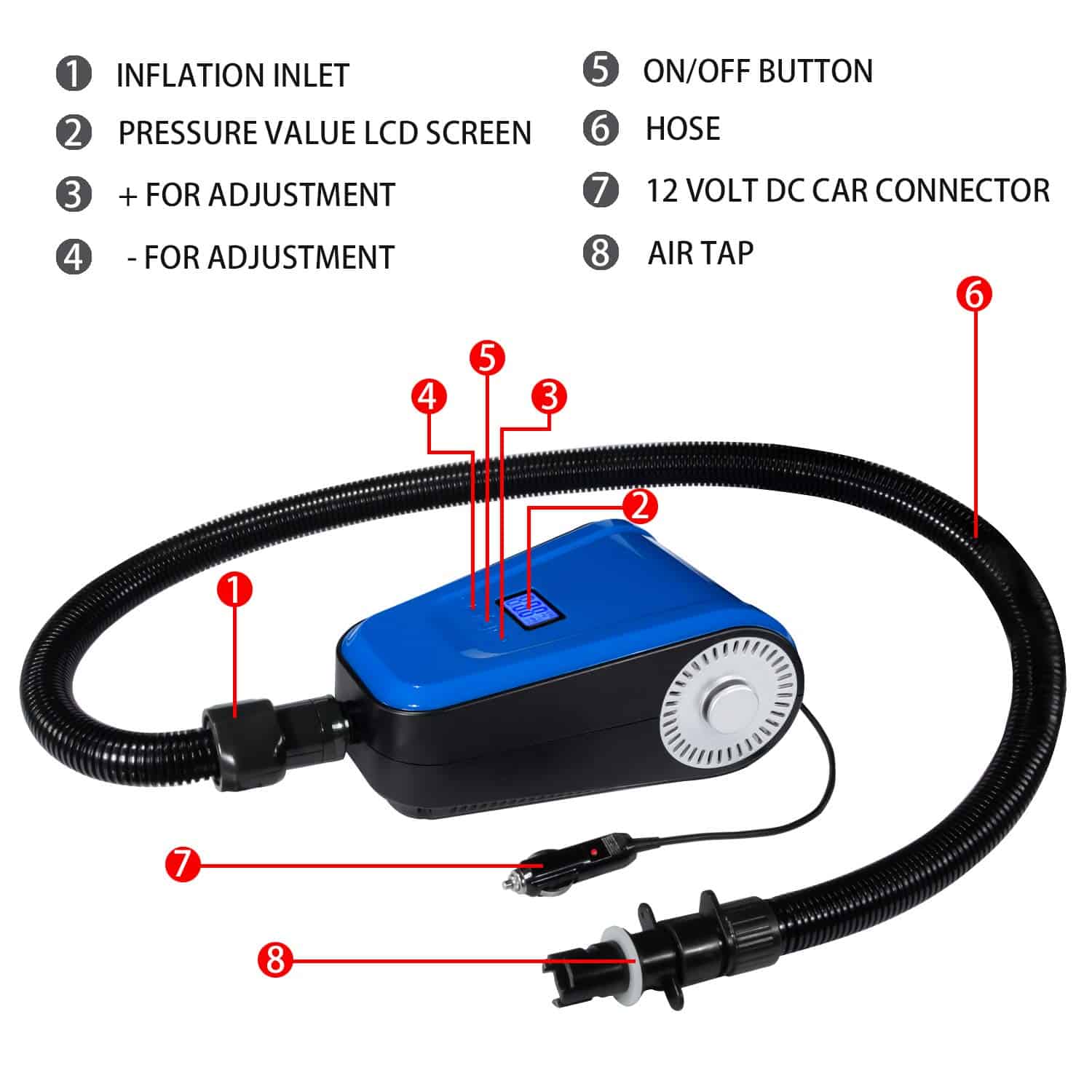 1 INFLATION INLET
2 PRESSURE VALUE LCD SCREEN
3 + FOR ADJUSTMENT
4 - FOR ADJUSTMENT

5 ON/OFF BUTTON
6 HOSE
7 12 VOLT DC CAR CONNECTOR
8 AIR TAP

6
5
4
3
2
1
7
8