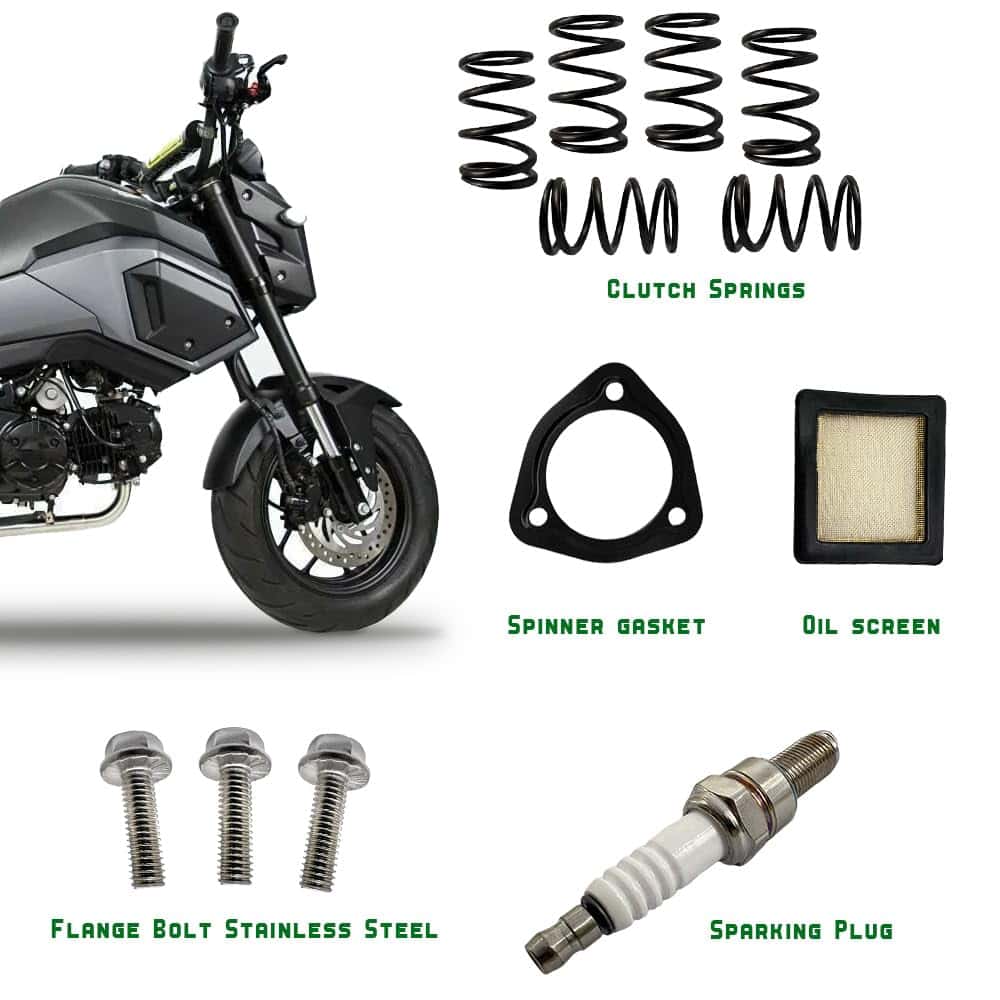 Clutch Springs

Spinner gasket

Oil screen

Flange Bolt Stainless Steel

Sparking Plug