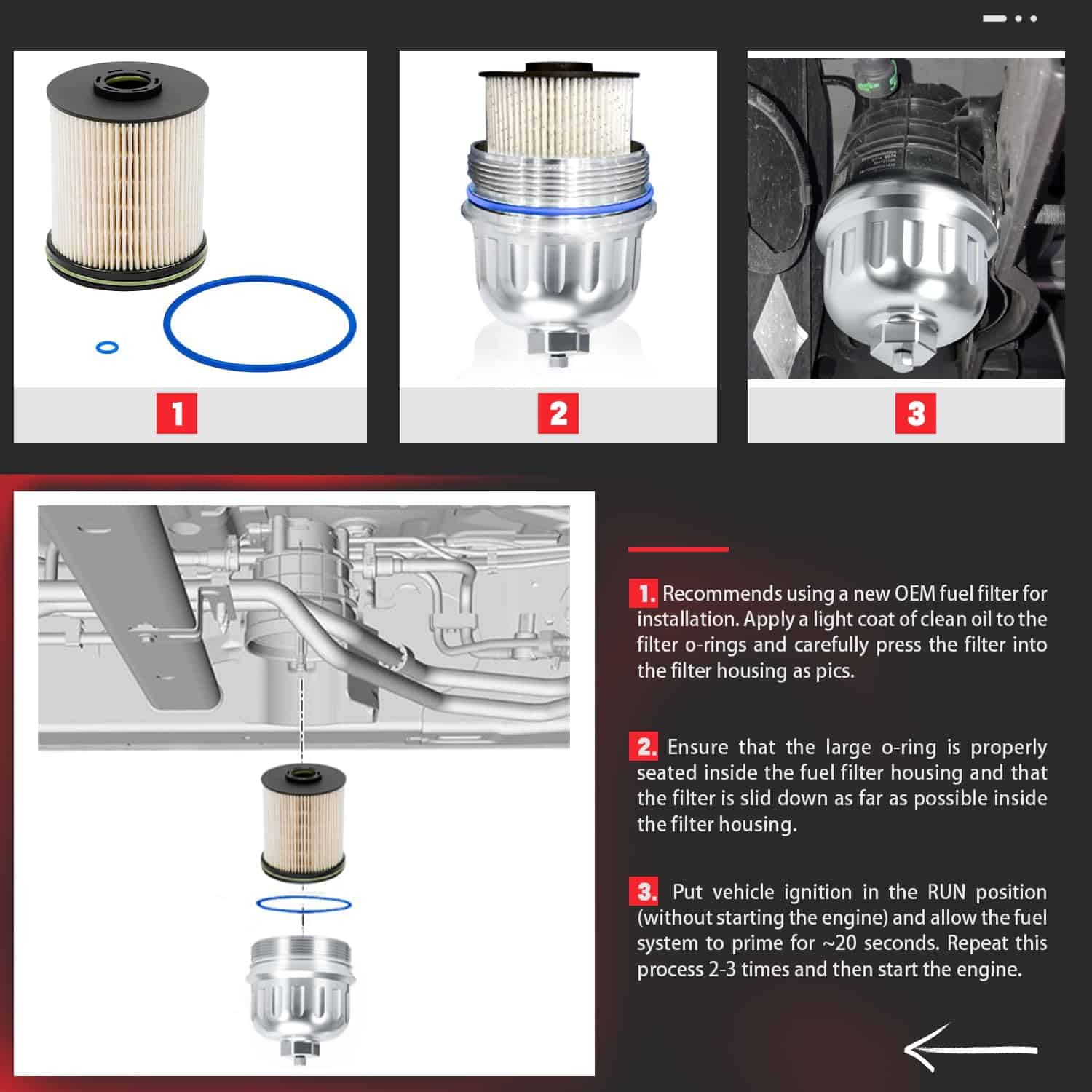 1

2

3

1. Recommends using a new OEM fuel filter for installation. Apply a light coat of clean oil to the filter o-rings and carefully press the filter into the filter housing as pics.

2. Ensure that the large o-ring is properly seated inside the fuel filter housing and that the filter is slid down as far as possible inside the filter housing.

3. Put vehicle ignition in the RUN position (without starting the engine) and allow the fuel system to prime for ~20 seconds. Repeat this process 2-3 times and then start the engine.