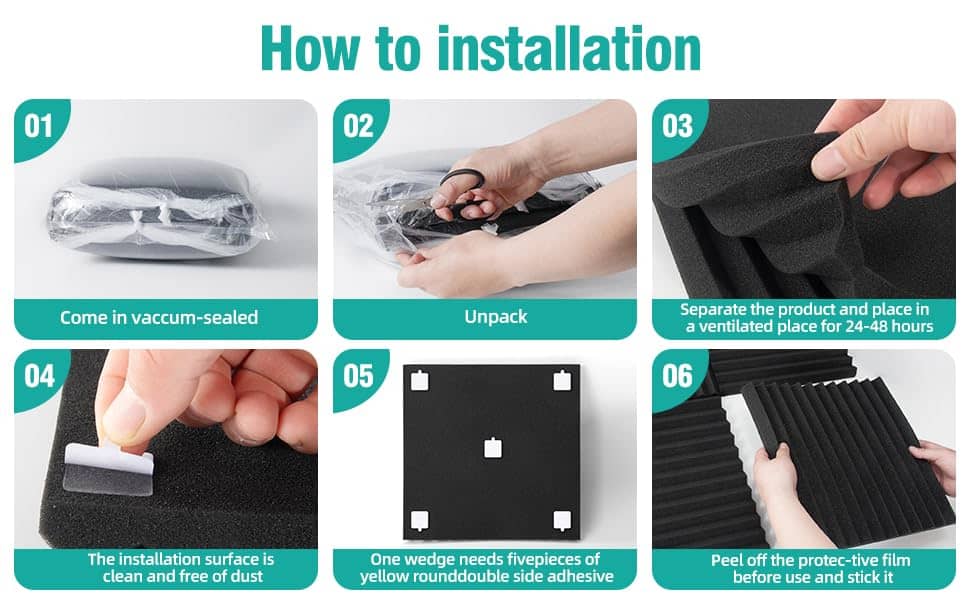 How to installation

01

Come in vaccum-sealed

02

Unpack

03

Separate the product and place in a ventilated place for 24-48 hours

04

The installation surface is clean and free of dust

05

One wedge needs fivepieces of yellow rounddouble side adhesive

06

Peel off the protec-tive film before use and stick it