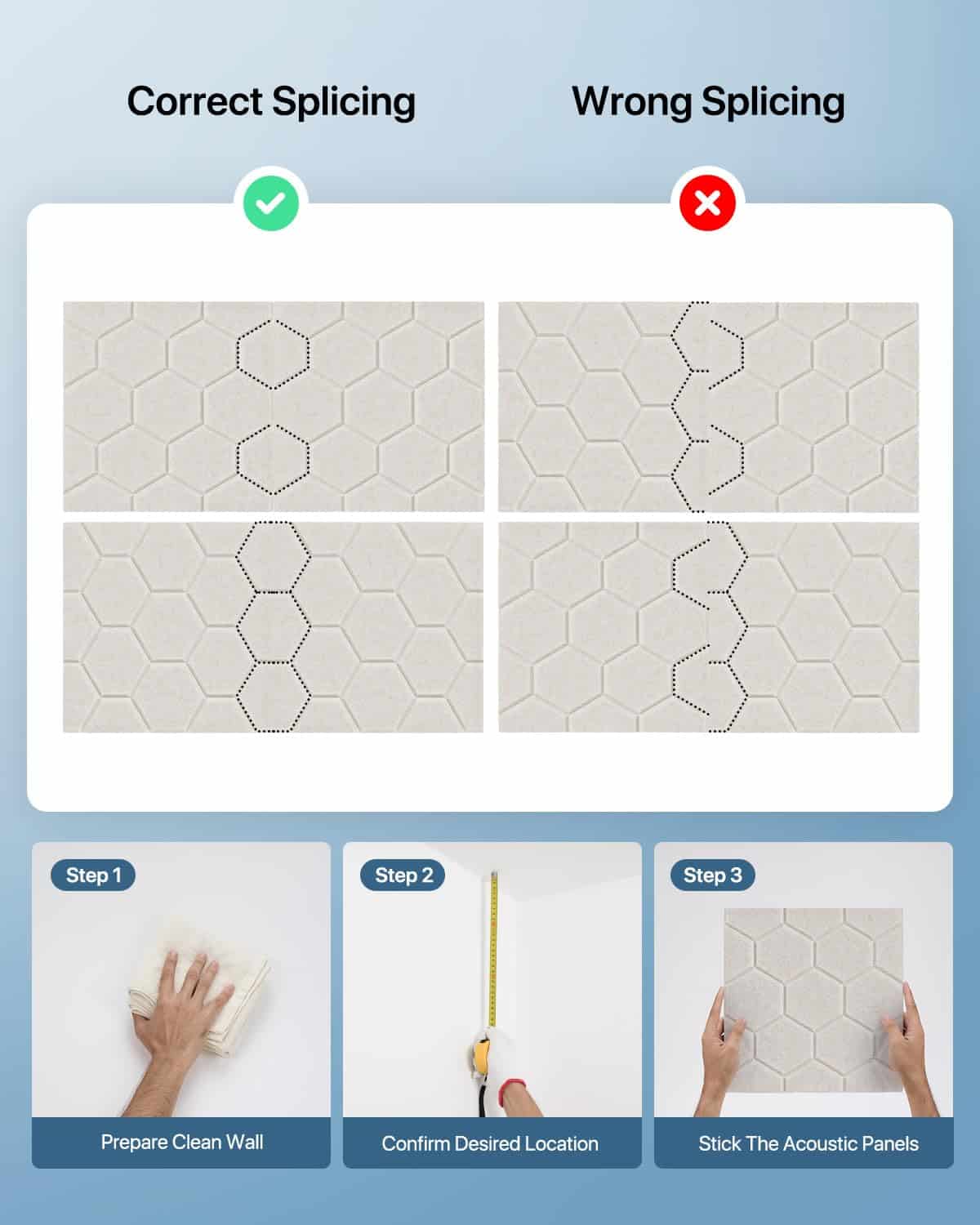 Correct Splicing

Wrong Splicing

Step 1

Prepare Clean Wall

Step 2

Confirm Desired Location

Step 3

Stick The Acoustic Panels