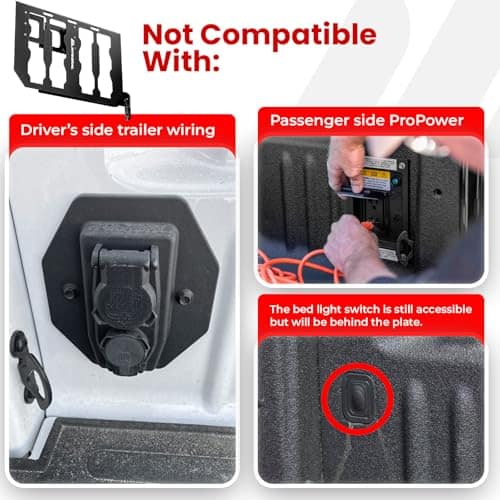 Not Compatible With:

Driver's side trailer wiring

Passenger side ProPower

The bed light switch is still accessible but will be behind the plate.