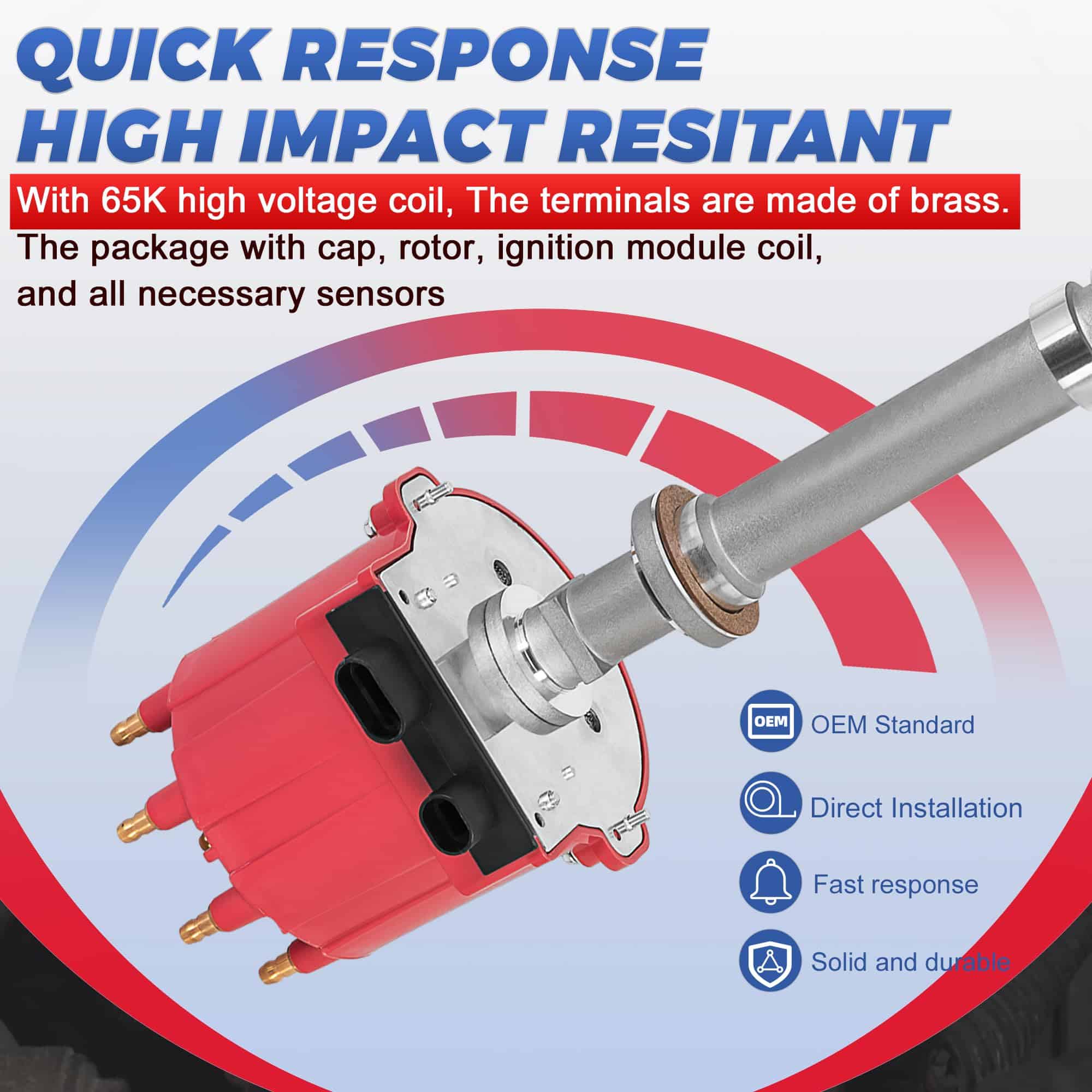 QUICK RESPONSE
HIGH IMPACT RESITANT

With 65K high voltage coil, The terminals are made of brass.

The package with cap, rotor, ignition module coil, and all necessary sensors

OEM
OEM Standard

Direct Installation

Fast response

Solid and durable