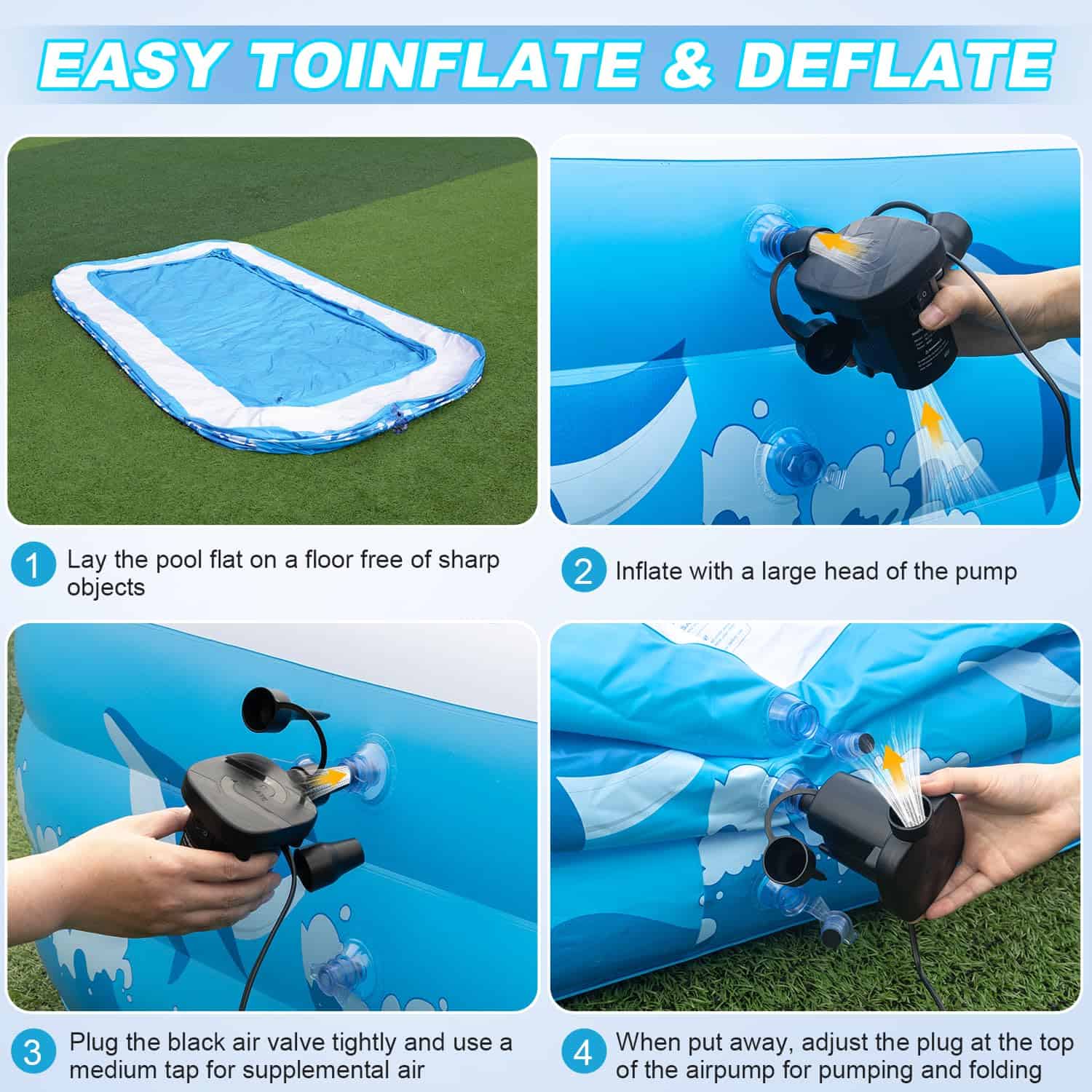 EASY TOINFLATE & DEFLATE

1 Lay the pool flat on a floor free of sharp objects

2 Inflate with a large head of the pump

3 Plug the black air valve tightly and use a medium tap for supplemental air

4 When put away, adjust the plug at the top of the airpump for pumping and folding