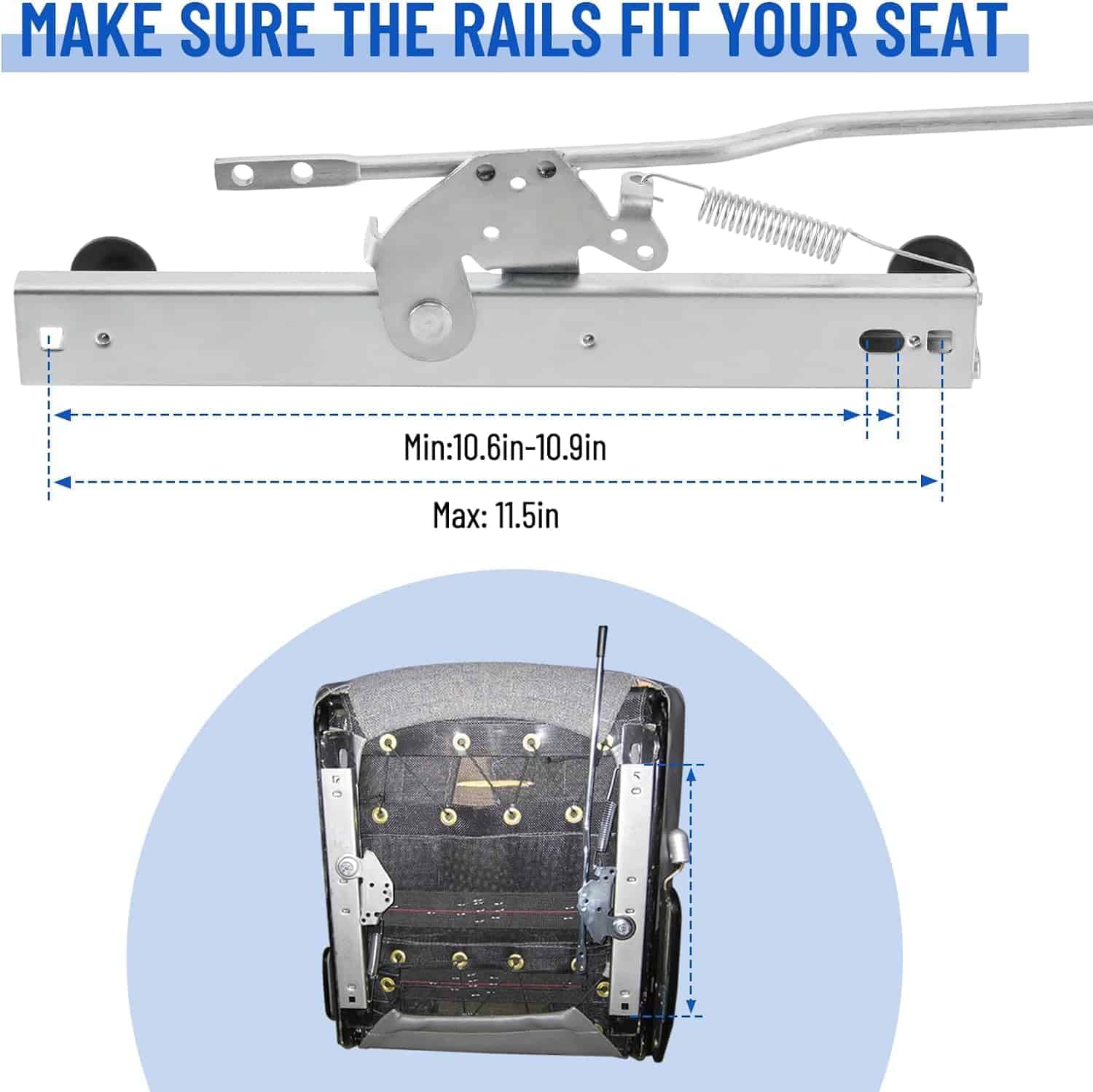 MAKE SURE THE RAILS FIT YOUR SEAT

Min:10.6in-10.9in

Max: 11.5in