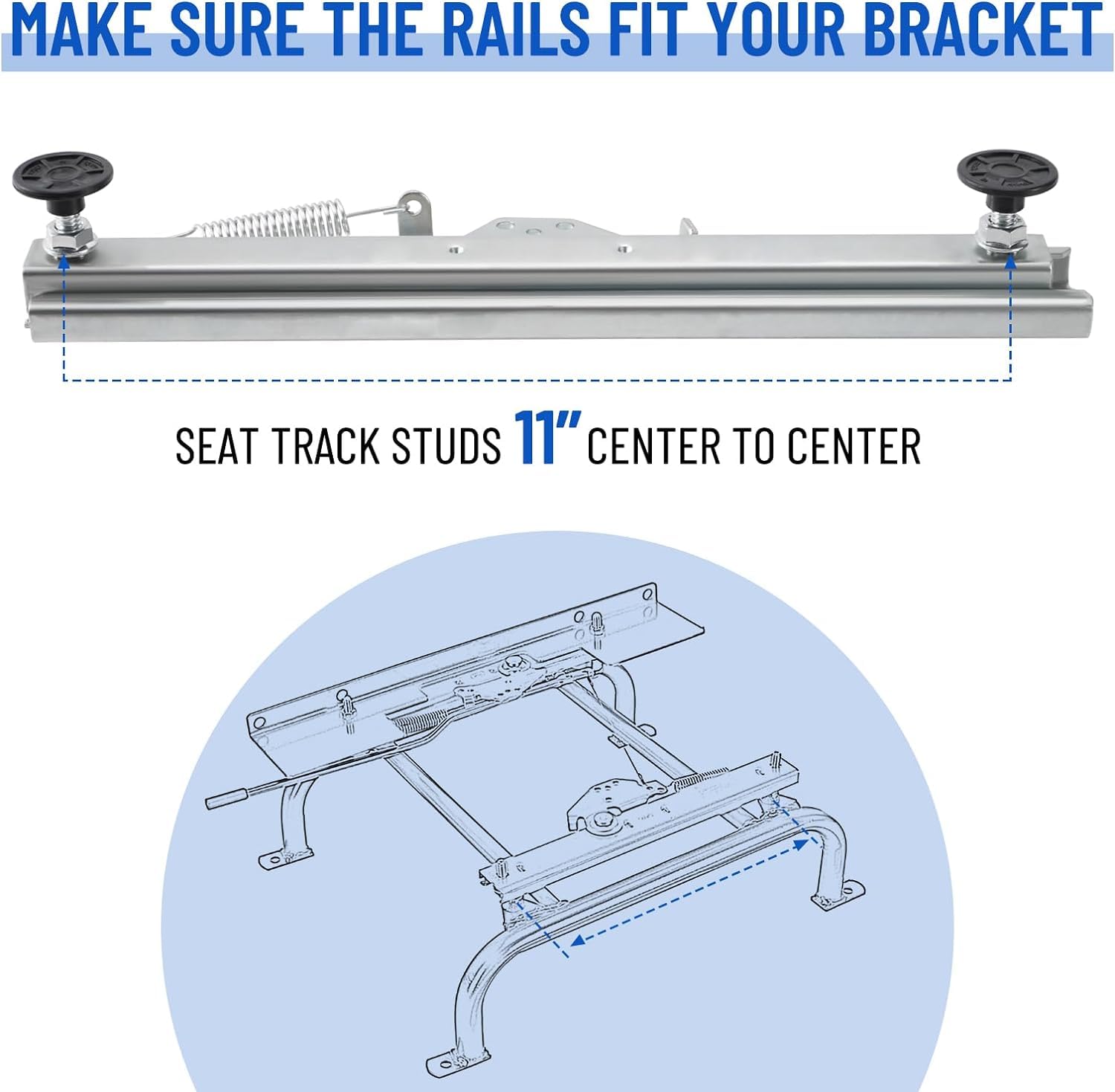 MAKE SURE THE RAILS FIT YOUR BRACKET

SEAT TRACK STUDS 11" CENTER TO CENTER