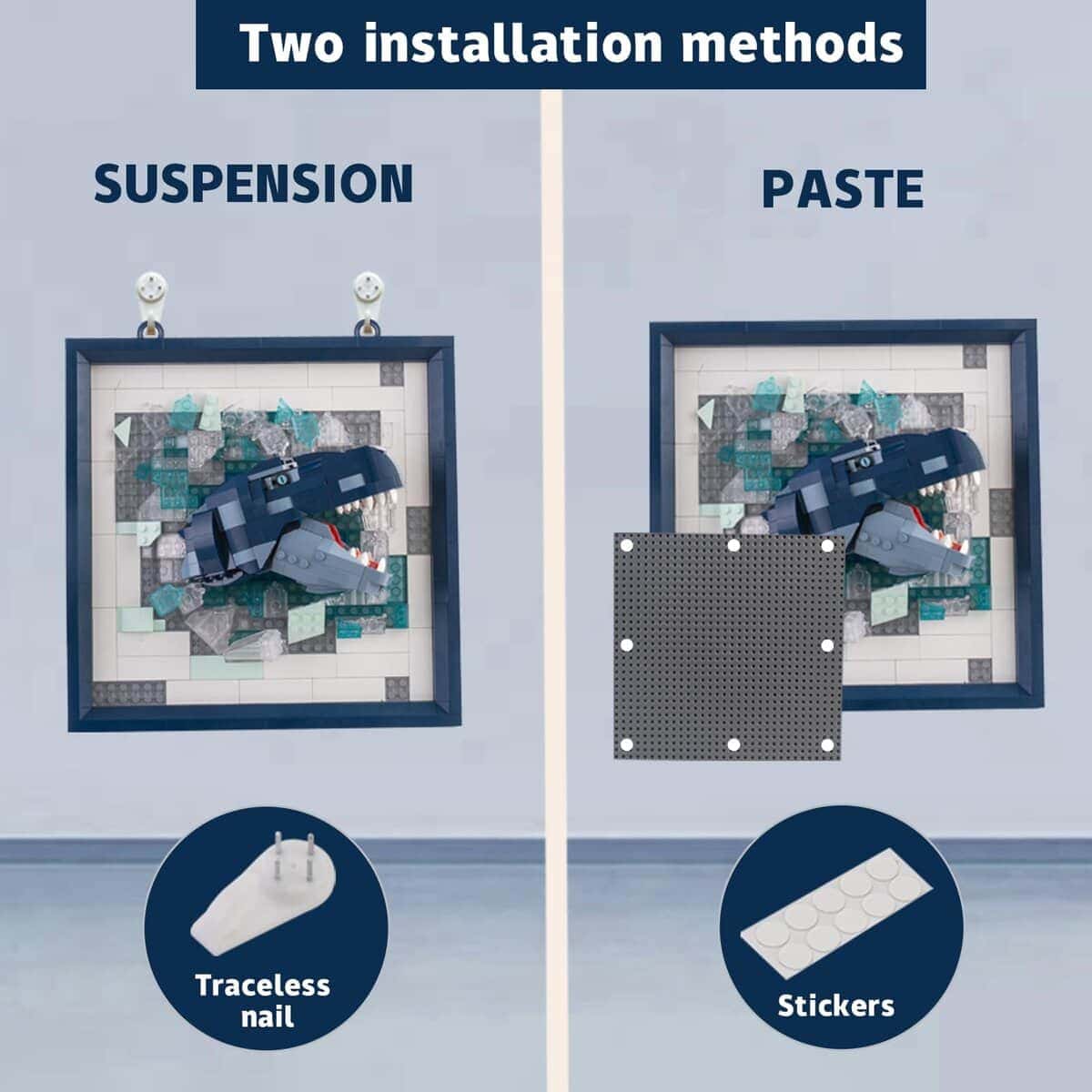 Two installation methods

SUSPENSION

Traceless nail

PASTE

Stickers