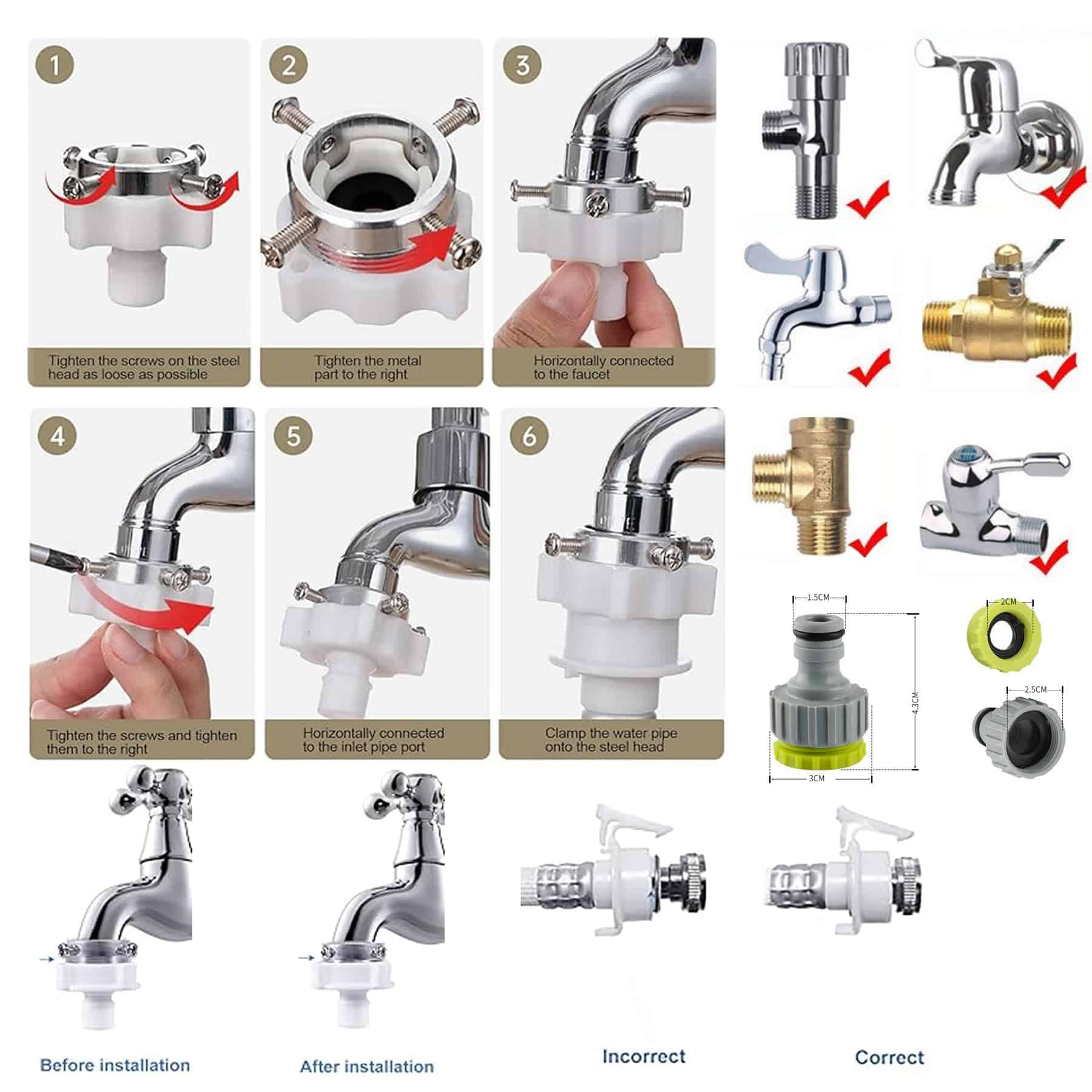 1
Tighten the screws on the steel head as loose as possible

2
Tighten the metal part to the right

3
Horizontally connected to the faucet

4
Tighten the screws and tighten them to the right

5
Horizontally connected to the inlet pipe port

6
Clamp the water pipe onto the steel head

1.5CM
4.3CM
3CM
2CM
2.5CM

Before installation

After installation

Incorrect

Correct