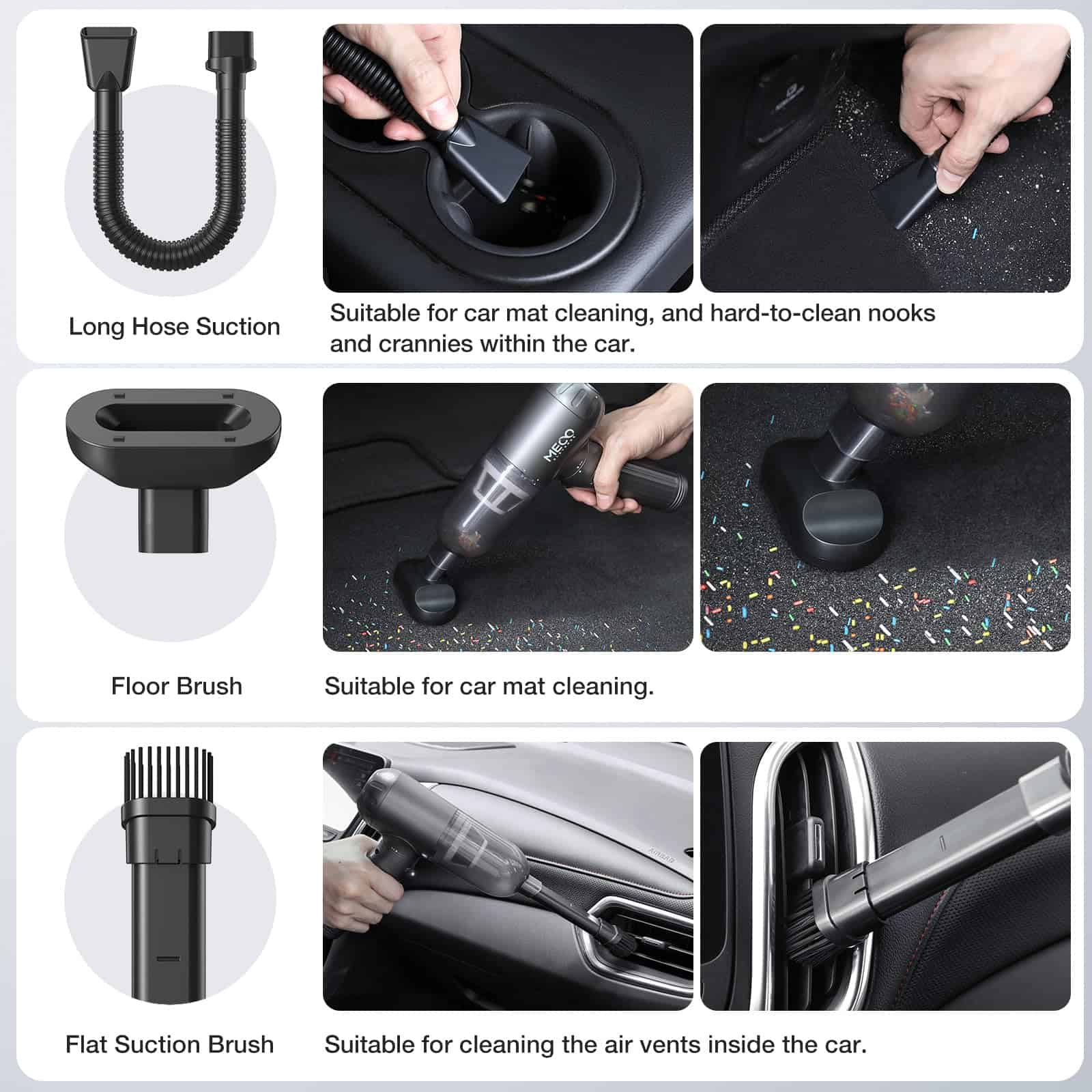 Long Hose Suction

Suitable for car mat cleaning, and hard-to-clean nooks and crannies within the car.

MECO

Floor Brush

Suitable for car mat cleaning.

Flat Suction Brush

Suitable for cleaning the air vents inside the car.