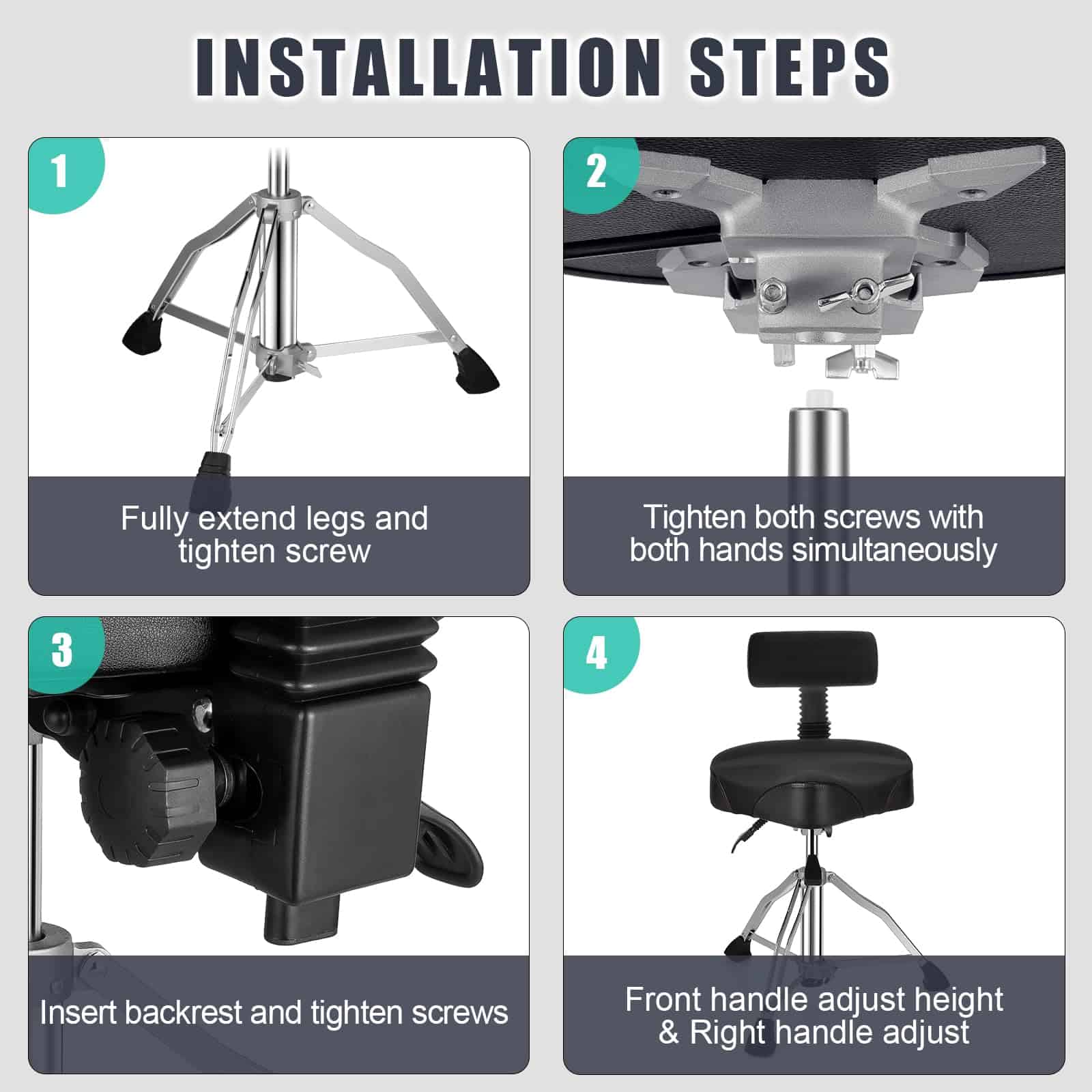 INSTALLATION STEPS

1

Fully extend legs and tighten screw

2

Tighten both screws with both hands simultaneously

3

Insert backrest and tighten screws

4

Front handle adjust height & Right handle adjust