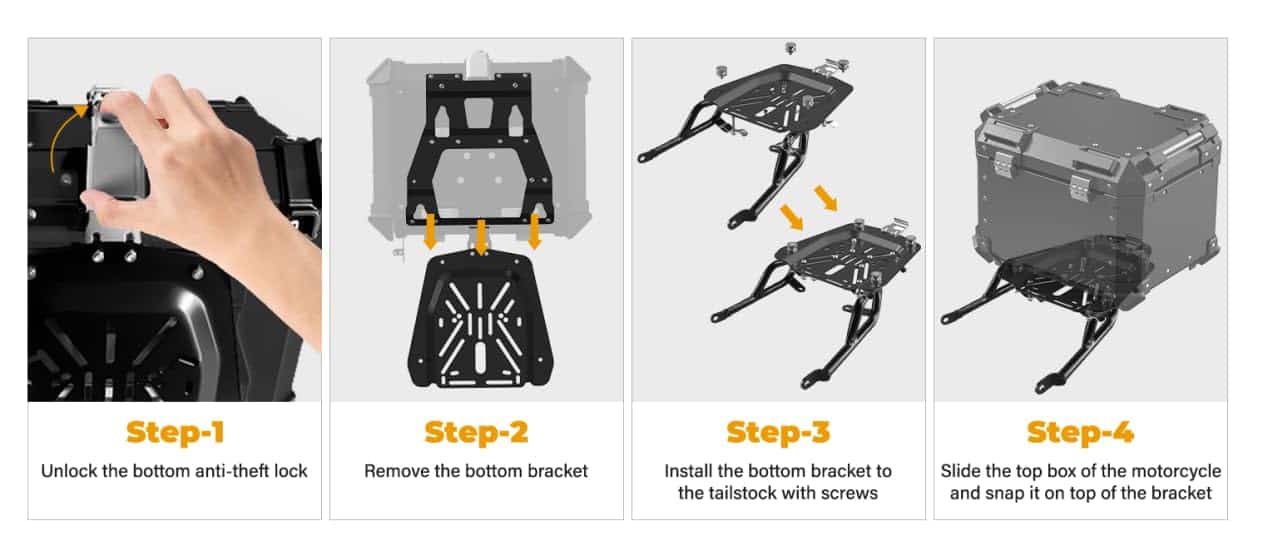 Step-1
Unlock the bottom anti-theft lock

Step-2
Remove the bottom bracket

Step-3
Install the bottom bracket to the tailstock with screws

Step-4
Slide the top box of the motorcycle and snap it on top of the bracket