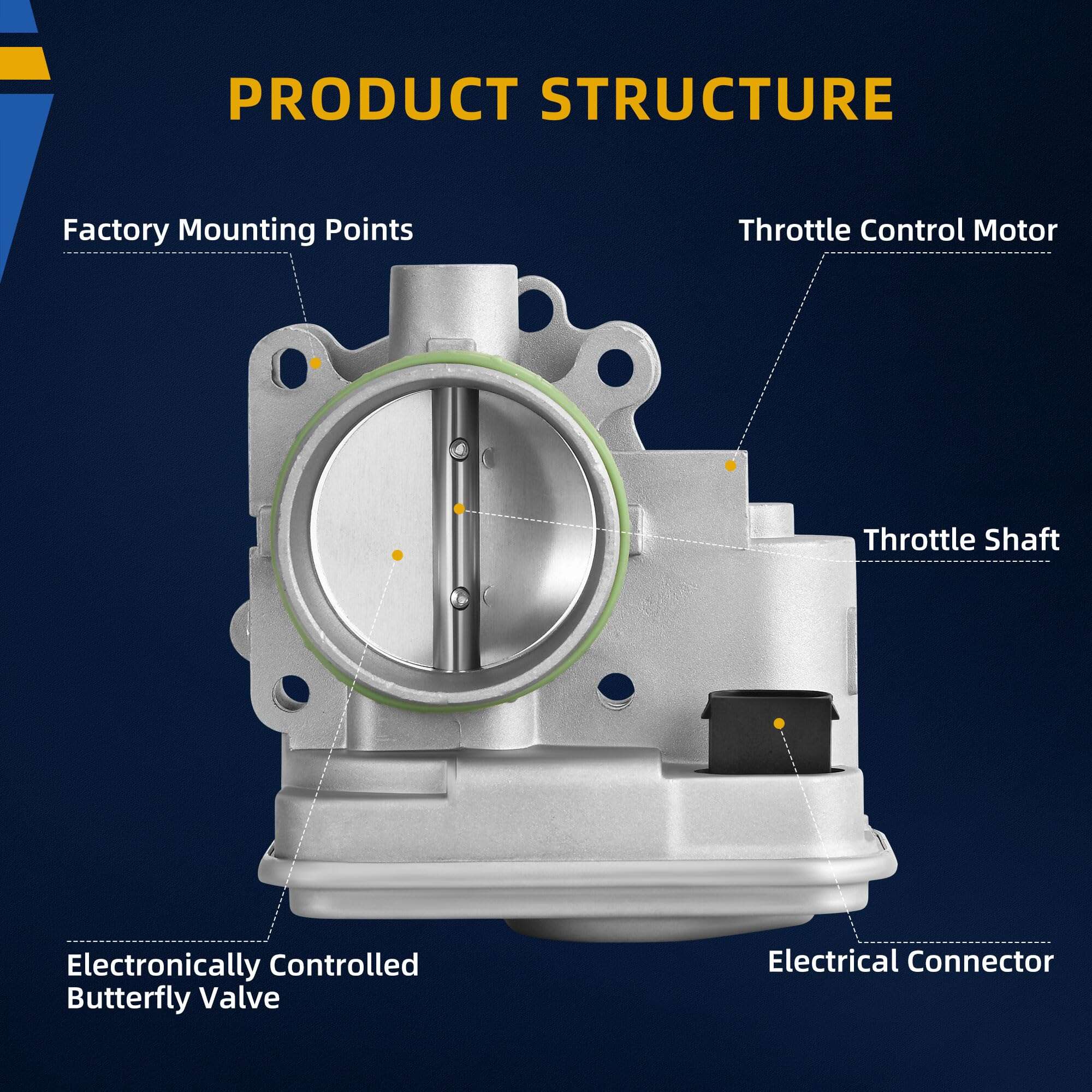 PRODUCT STRUCTURE

Factory Mounting Points

Throttle Control Motor

Throttle Shaft

Electronically Controlled Butterfly Valve

Electrical Connector