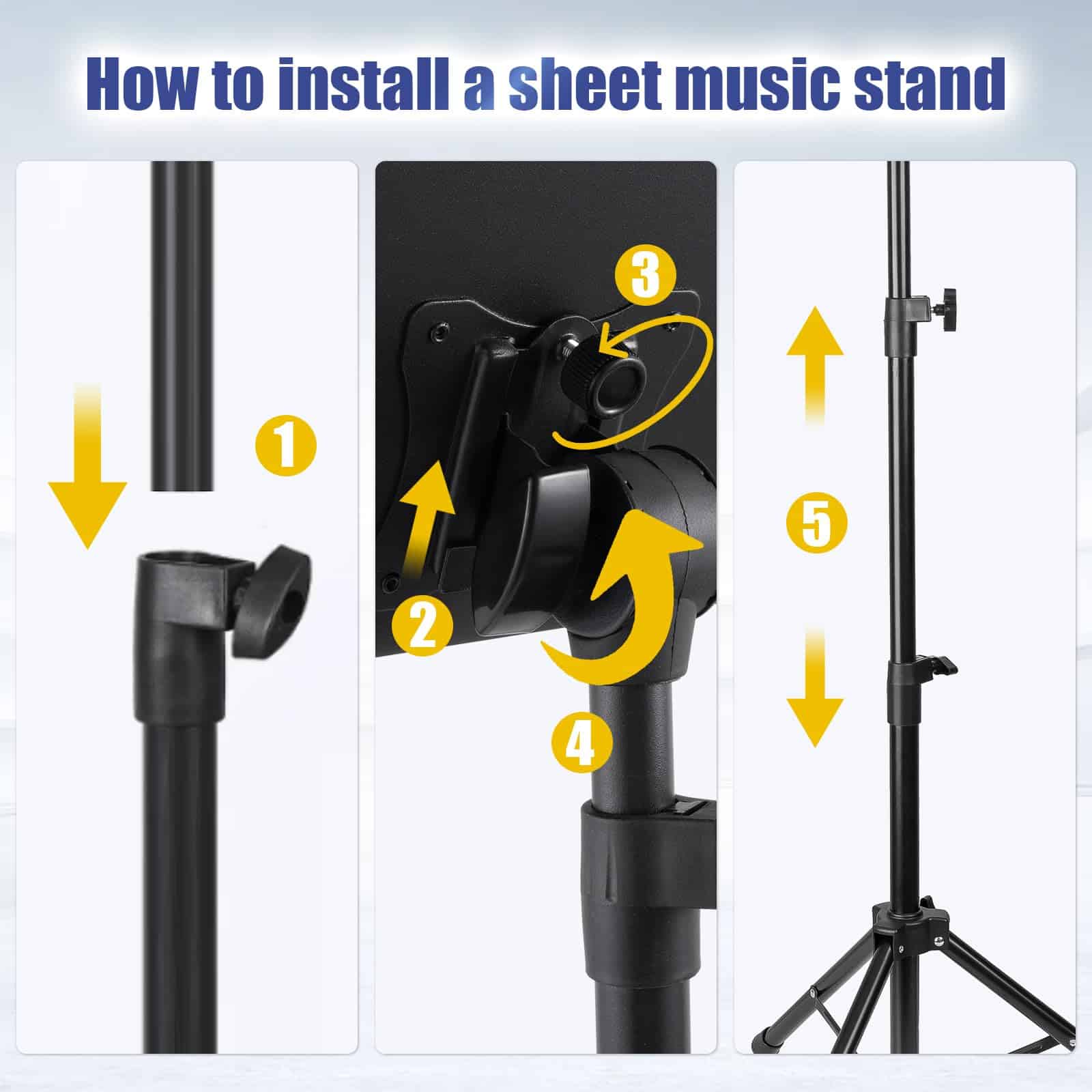 How to install a sheet music stand

1

3

2

4

5