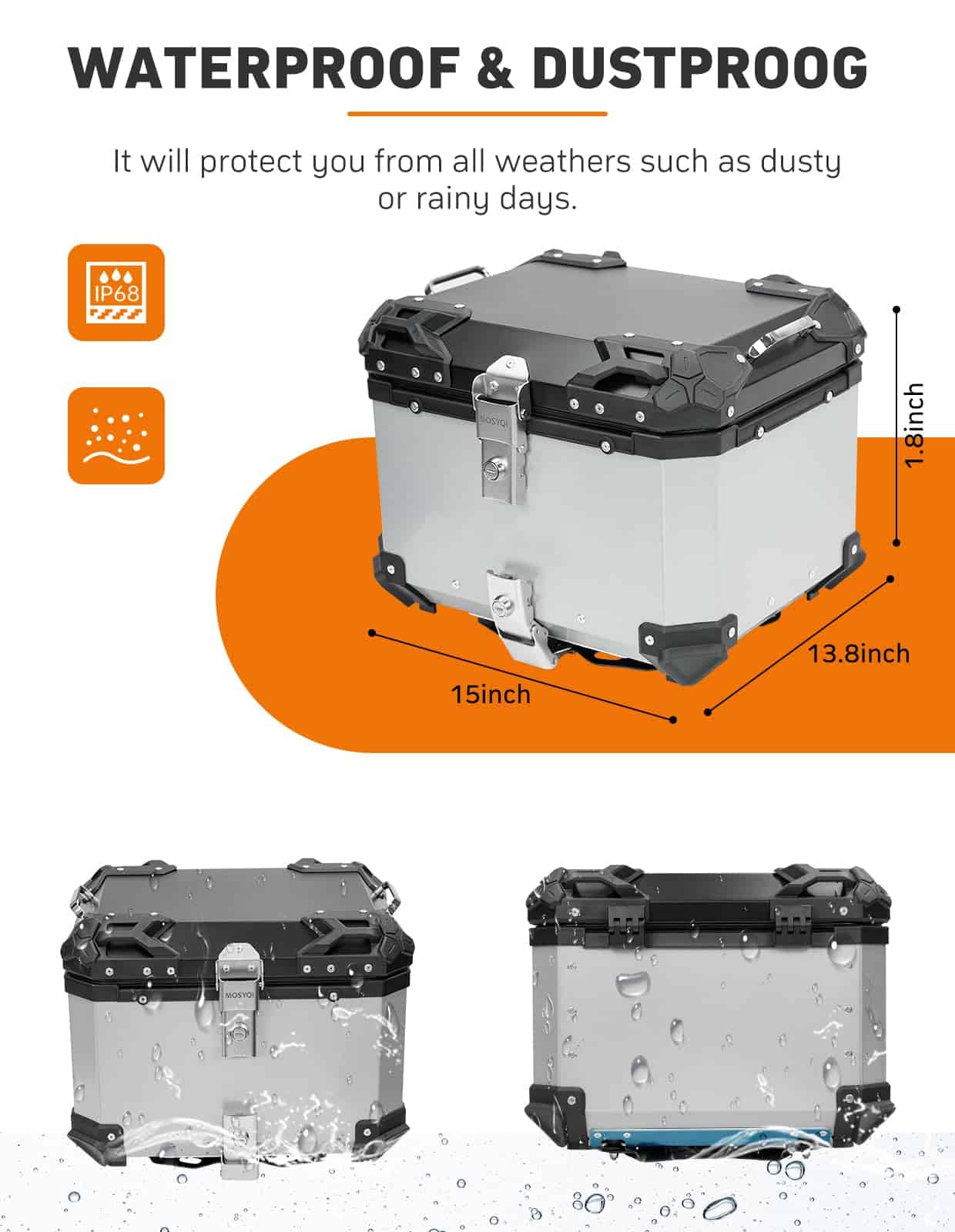 WATERPROOF & DUSTPROOG

It will protect you from all weathers such as dusty or rainy days.

IP68

MOSYOI

1.8inch

13.8inch

15inch

MOSYOI