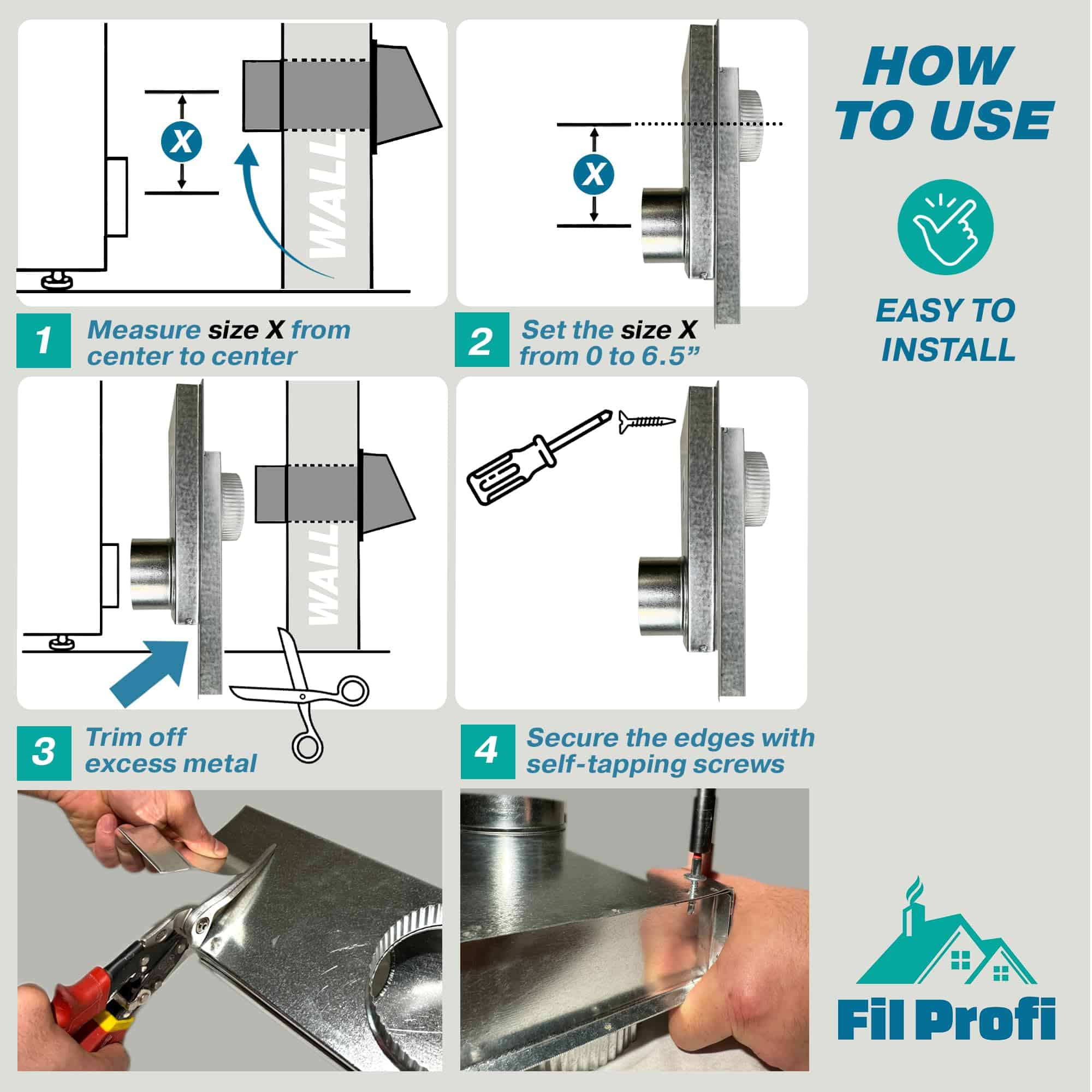 X

WALL

X

HOW TO USE

EASY TO INSTALL

1 Measure size X from center to center

2 Set the size X from 0 to 6.5”

WALL

3 Trim off excess metal

4 Secure the edges with self-tapping screws

Fil Profi