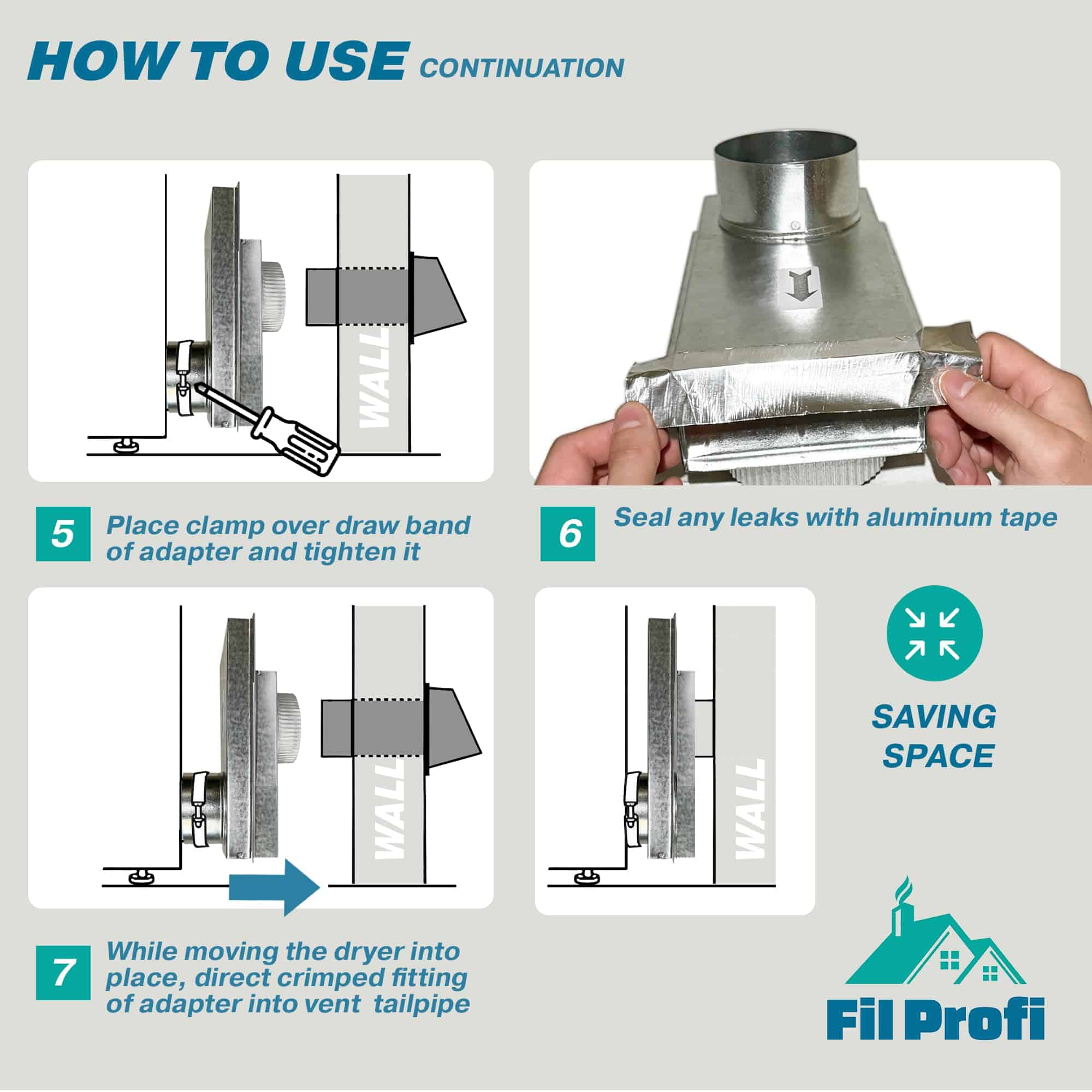 HOW TO USE CONTINUATION

WALL

5 Place clamp over draw band of adapter and tighten it

6 Seal any leaks with aluminum tape

WALL

WALL

SAVING SPACE

7 While moving the dryer into place, direct crimped fitting of adapter into vent tailpipe

Fil Profi