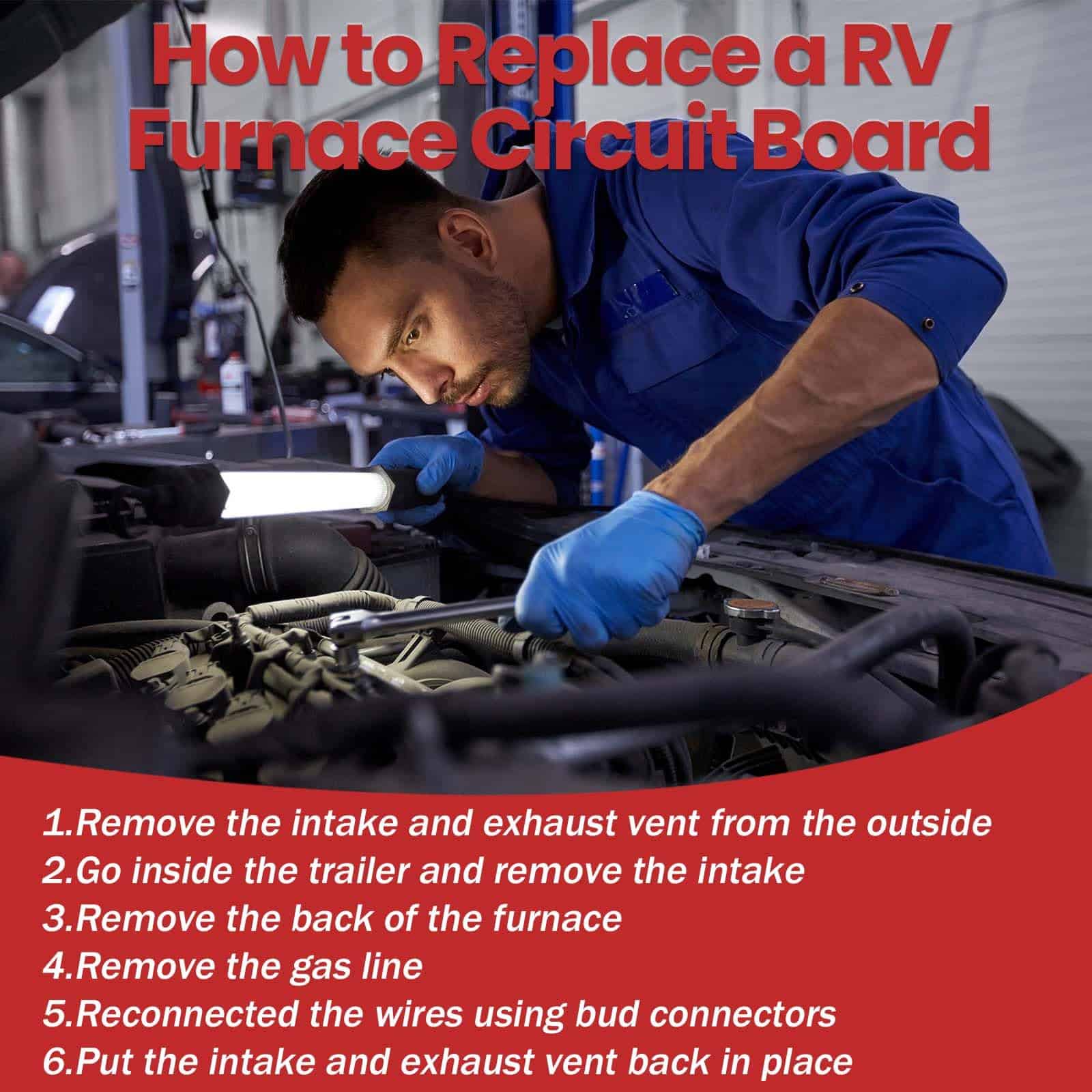 How to Replace a RV Furnace Circuit Board

1.Remove the intake and exhaust vent from the outside
2.Go inside the trailer and remove the intake
3.Remove the back of the furnace
4.Remove the gas line
5.Reconnected the wires using bud connectors
6.Put the intake and exhaust vent back in place