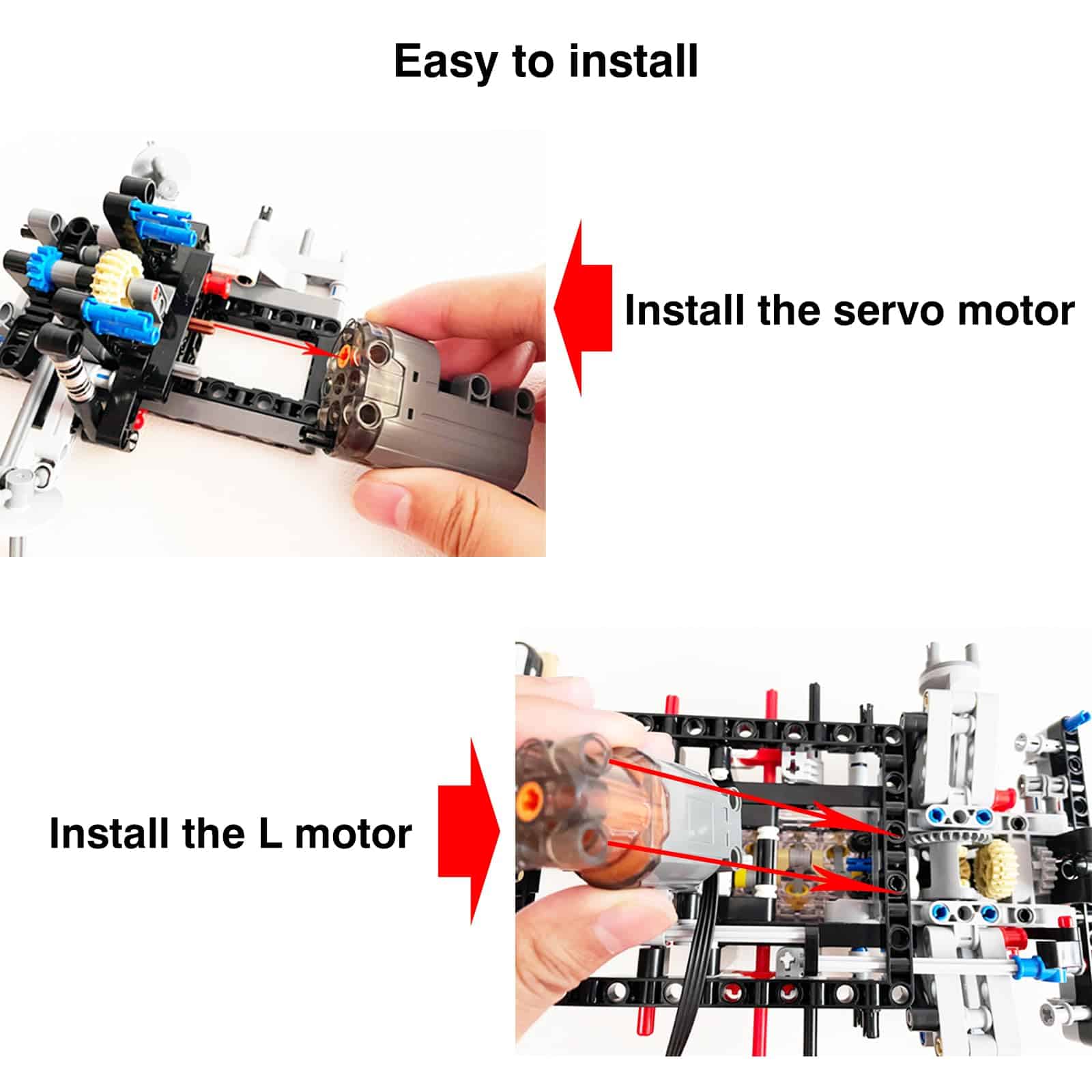 Easy to install

Install the servo motor

Install the L motor