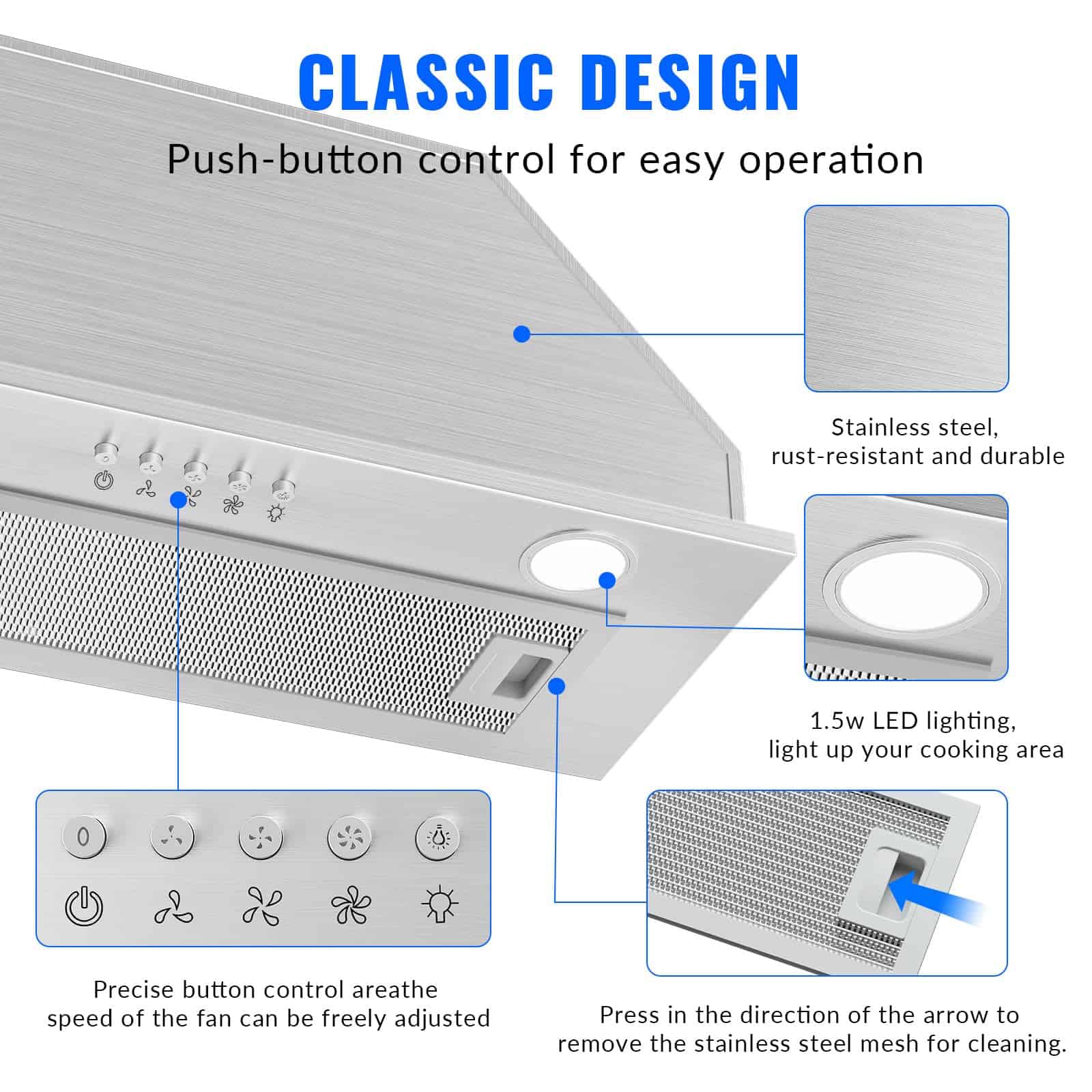 CLASSIC DESIGN

Push-button control for easy operation

Stainless steel, rust-resistant and durable

1.5w LED lighting, light up your cooking area

Precise button control areathe speed of the fan can be freely adjusted

Press in the direction of the arrow to remove the stainless steel mesh for cleaning.